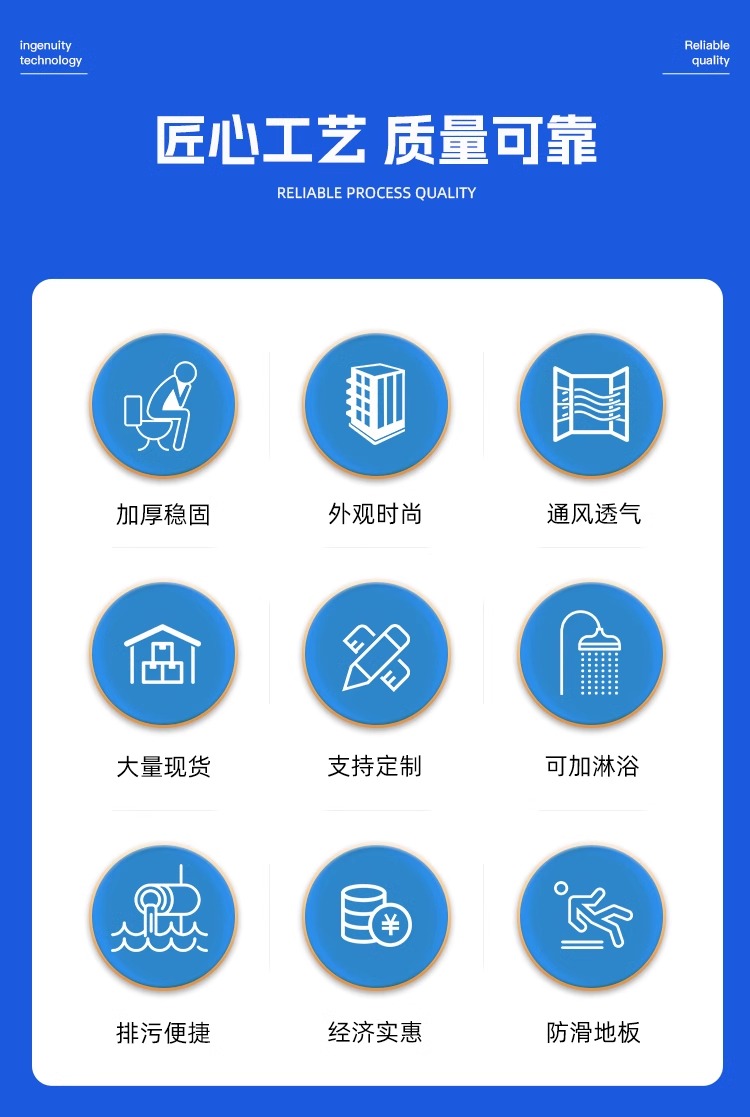 ingenuity
technology

Reliable
quality

匠心工艺 质量可靠

RELIABLE PROCESS QUALITY

加厚稳固

外观时尚

通风透气

大量现货

支持定制

可加淋浴

排污便捷

经济实惠

防滑地板