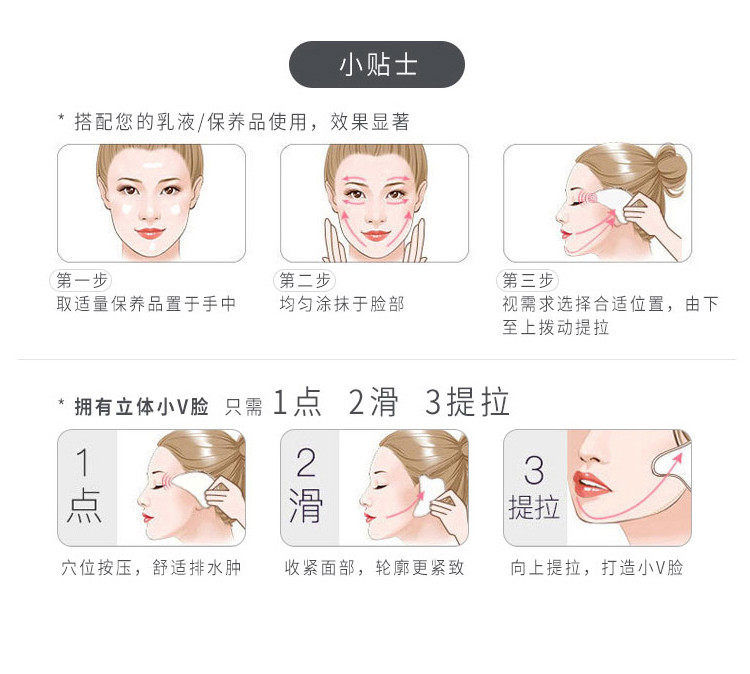 小贴士

* 搭配您的乳液/保养品使用，效果显著

第一步
取适量保养品置于手中

第二步
均匀涂抹于脸部

第三步
视需求选择合适位置，由下至上拨动提拉

* 拥有立体小V脸 只需 1点 2滑 3提拉

1
点

穴位按压，舒适排水肿

2
滑

收紧面部，轮廓更紧致

3
提拉

向上提拉，打造小V脸