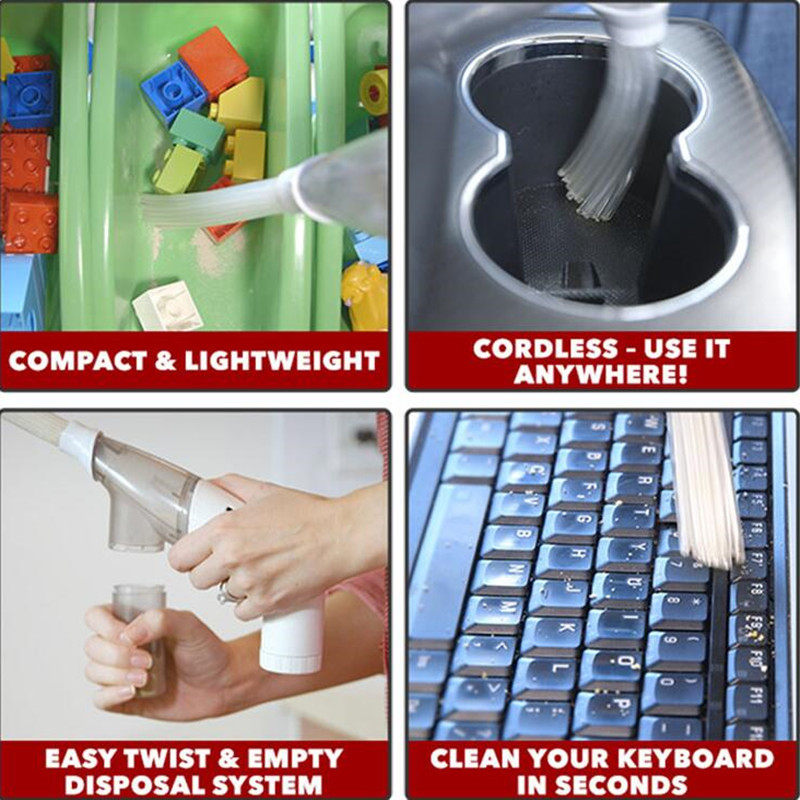 COMPACT & LIGHTWEIGHT

CORDLESS - USE IT ANYWHERE!

EASY TWIST & EMPTY DISPOSAL SYSTEM

CLEAN YOUR KEYBOARD IN SECONDS