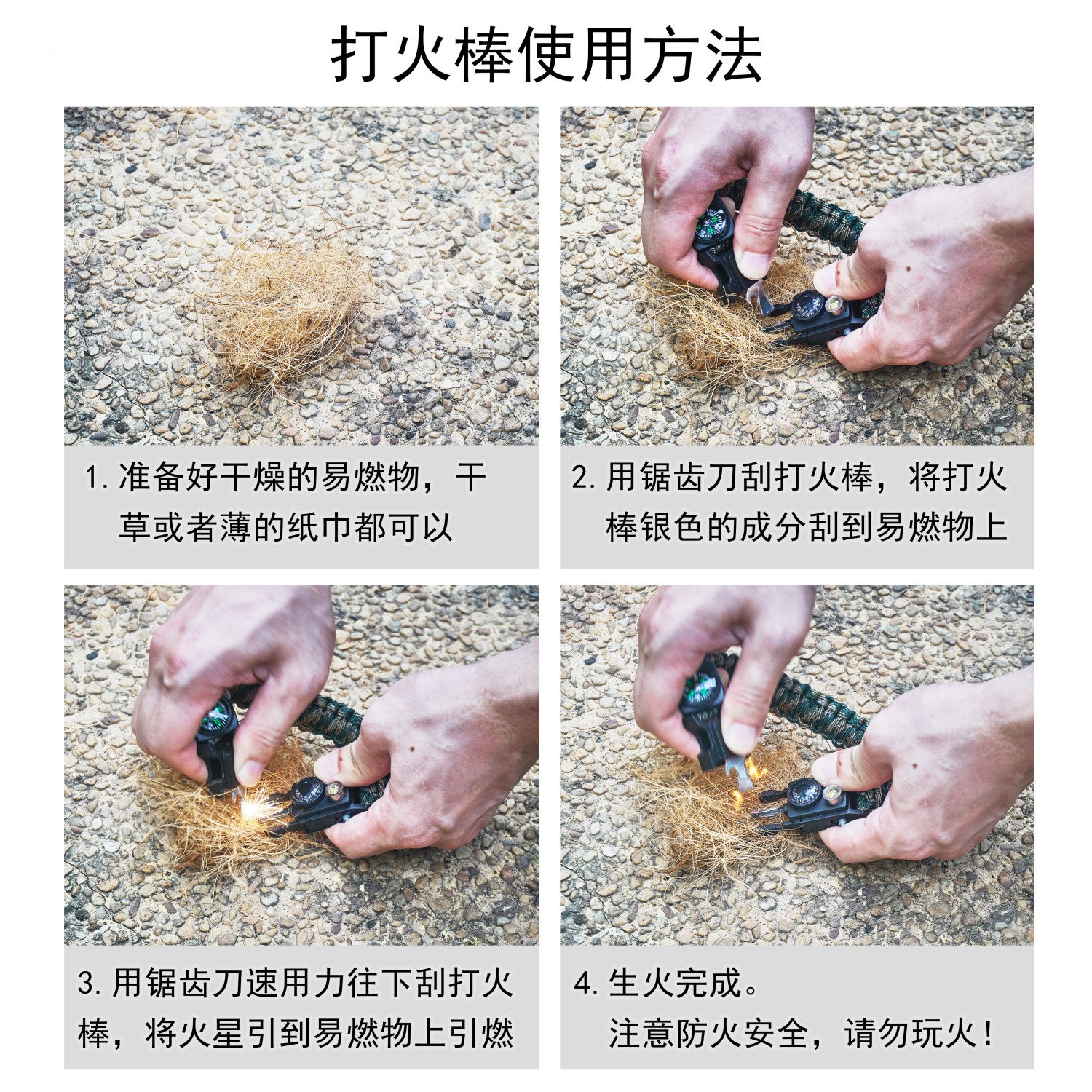 打火棒使用方法

1. 准备好干燥的易燃物，干草或者薄的纸巾都可以

2. 用锯齿刀刮打火棒，将打火棒银色的成分刮到易燃物上

3. 用锯齿刀速用力往下刮打火棒，将火星引到易燃物上引燃

4. 生火完成。
注意防火安全，请勿玩火！