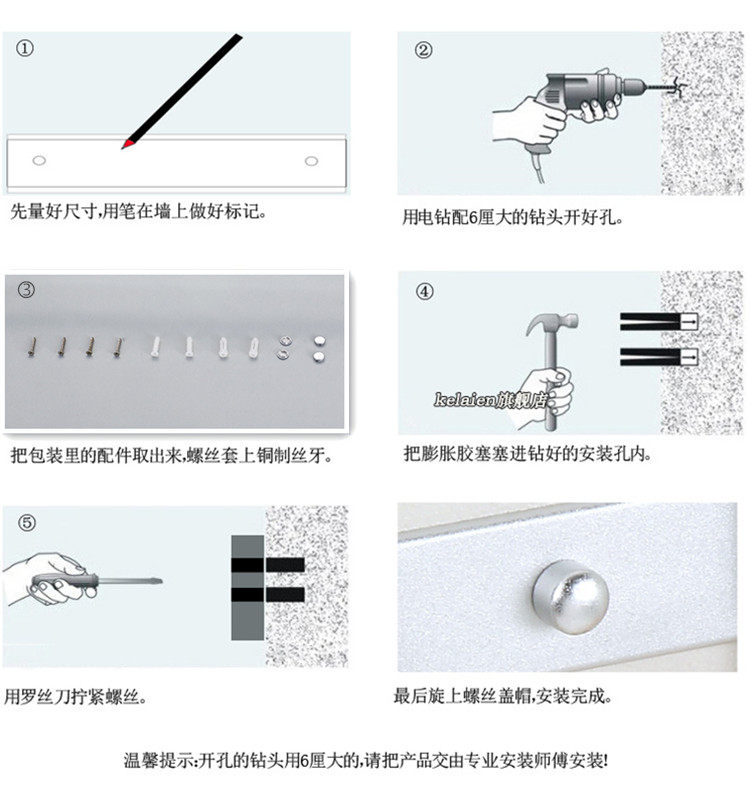 ①

先量好尺寸,用笔在墙上做好标记。

②

用电钻配6厘大的钻头开好孔。

③

把包装里的配件取出来,螺丝套上铜制丝牙。

④

kelaien旗舰店

把膨胀胶塞塞进钻好的安装孔内。

⑤

用罗丝刀拧紧螺丝。

最后旋上螺丝盖帽,安装完成。

温馨提示:开孔的钻头用6厘大的,请把产品交由专业安装师傅安装!