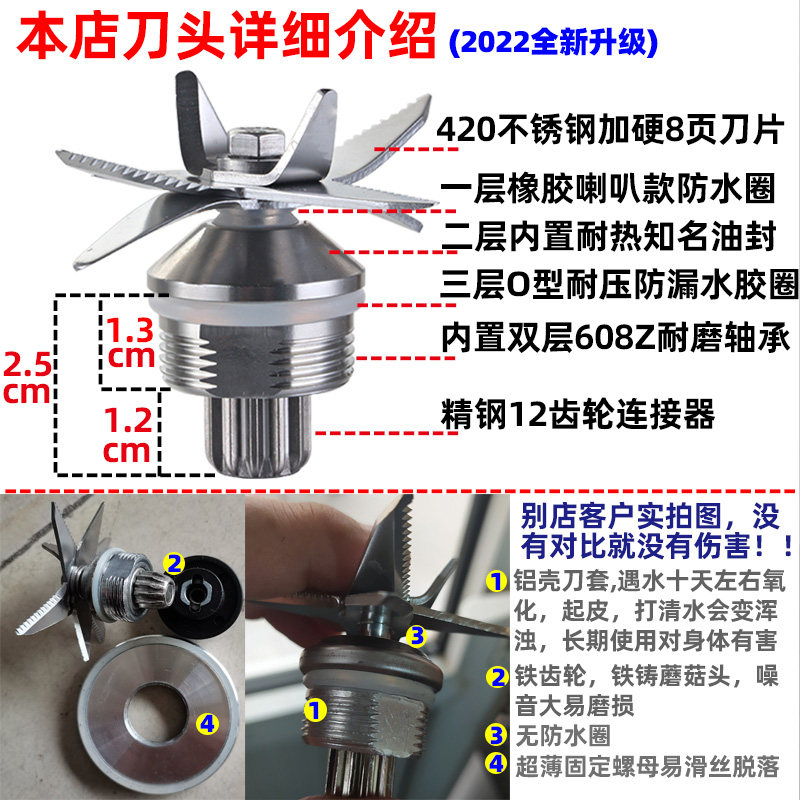 本店刀头详细介绍 (2022全新升级)

420不锈钢加硬8页刀片

一层橡胶喇叭款防水圈

二层内置耐热知名油封

三层O型耐压防漏水胶圈

内置双层608Z耐磨轴承

精钢12齿轮连接器

2.5 cm

1.3 cm

1.2 cm

2

4

3

1

别店客户实拍图，没有对比就没有伤害！！

1 铝壳刀套,遇水十天左右氧化，起皮，打清水会变浑浊，长期使用对身体有害

2 铁齿轮，铁铸蘑菇头，噪音大易磨损

3 无防水圈

4 超薄固定螺母易滑丝脱落