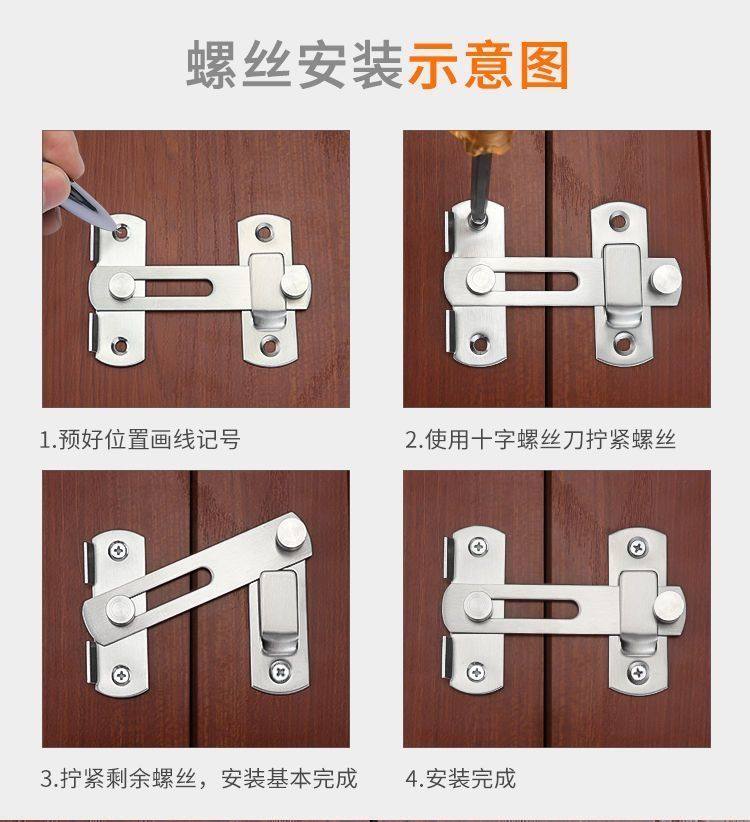 螺丝安装示意图

1.预好位置画线记号

2.使用十字螺丝刀拧紧螺丝

3.拧紧剩余螺丝，安装基本完成

4.安装完成