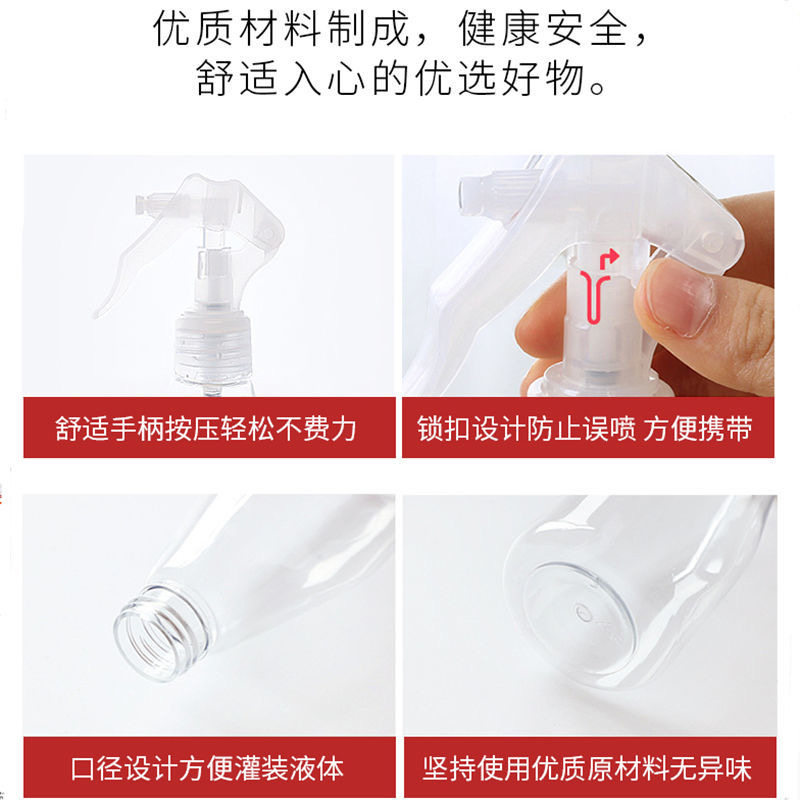 优质材料制成，健康安全，
舒适入心的优选好物。

舒适手柄按压轻松不费力

锁扣设计防止误喷 方便携带

口径设计方便灌装液体

坚持使用优质原材料无异味