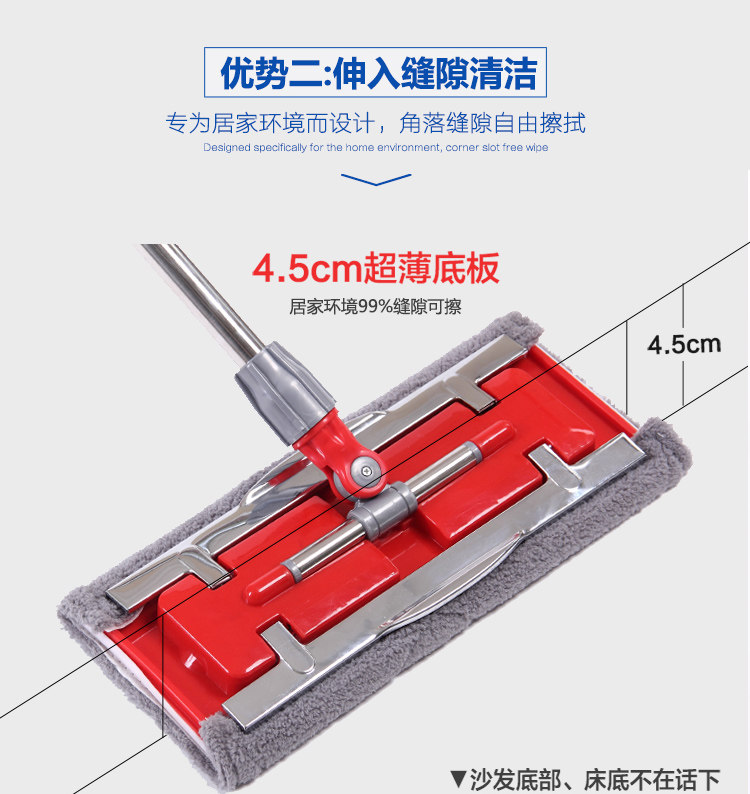 优势二:伸入缝隙清洁

专为居家环境而设计，角落缝隙自由擦拭

Designed specifically for the home environment, corner slot free wipe

4.5cm超薄底板

居家环境99%缝隙可擦

4.5cm

▼沙发底部、床底不在话下