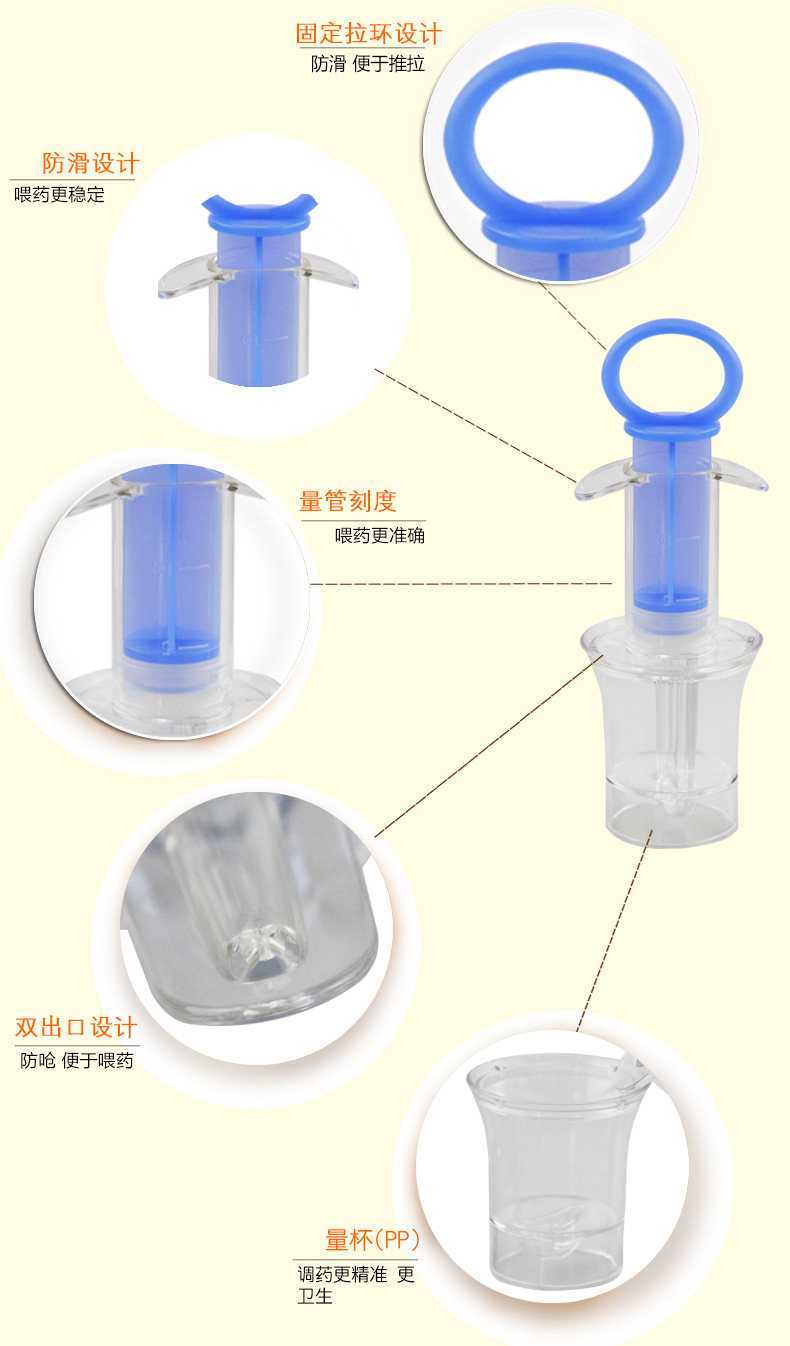 固定拉环设计
防滑 便于推拉

防滑设计
喂药更稳定

量管刻度
喂药更准确

双出口设计
防呛 便于喂药

量杯(PP)
调药更精准 更卫生