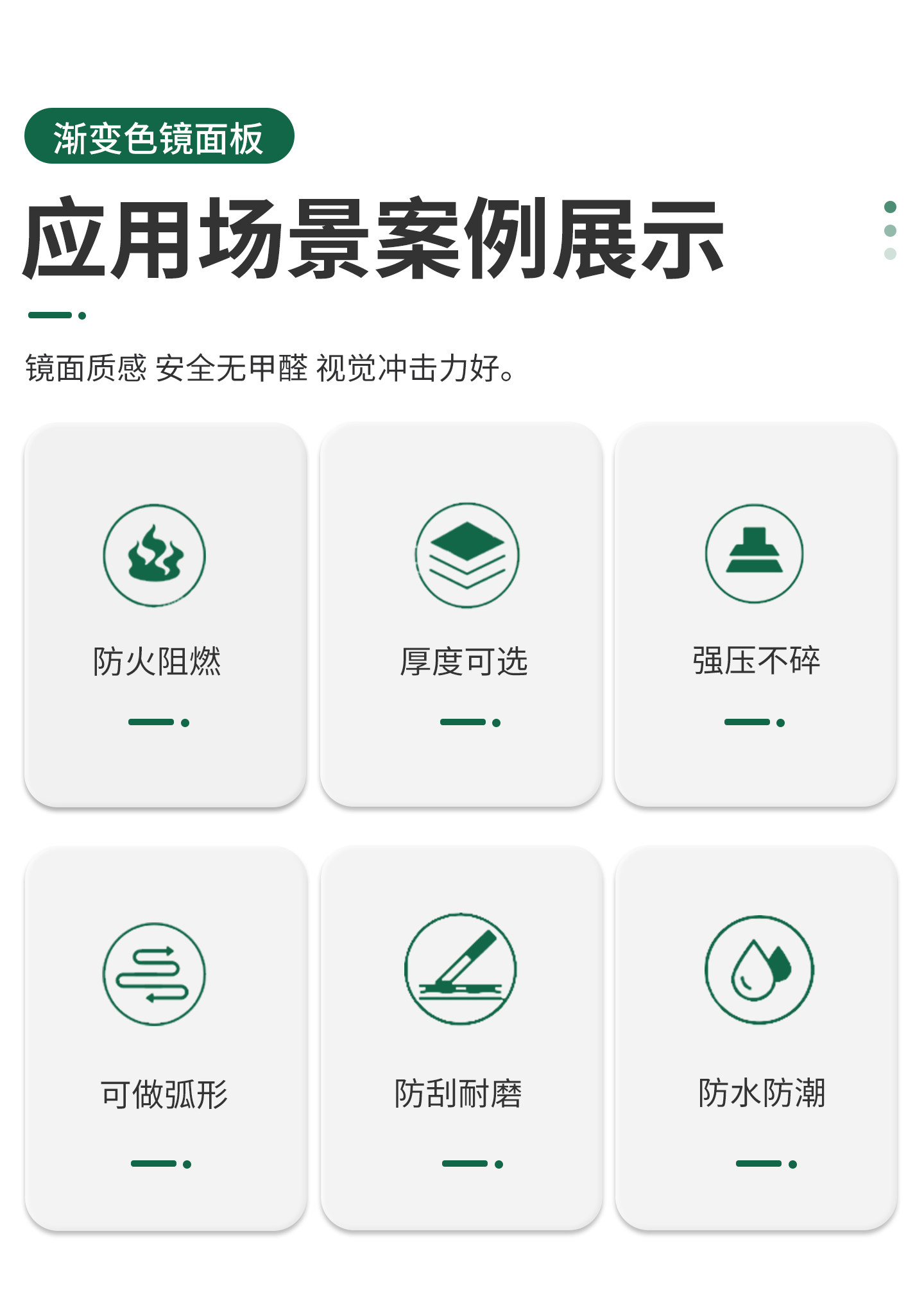 渐变色镜面板

应用场景案例展示

镜面质感 安全无甲醛 视觉冲击力好。

防火阻燃

厚度可选

强压不碎

可做弧形

防刮耐磨

防水防潮