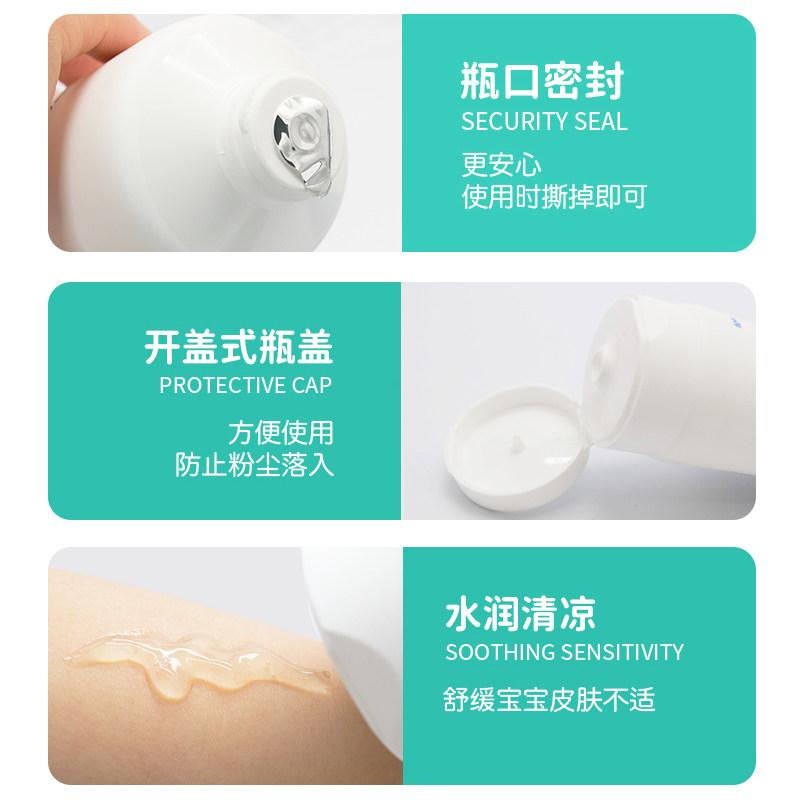 瓶口密封
SECURITY SEAL

更安心
使用时撕掉即可

开盖式瓶盖
PROTECTIVE CAP

方便使用
防止粉尘落入

水润清凉
SOOTHING SENSITIVITY

舒缓宝宝皮肤不适