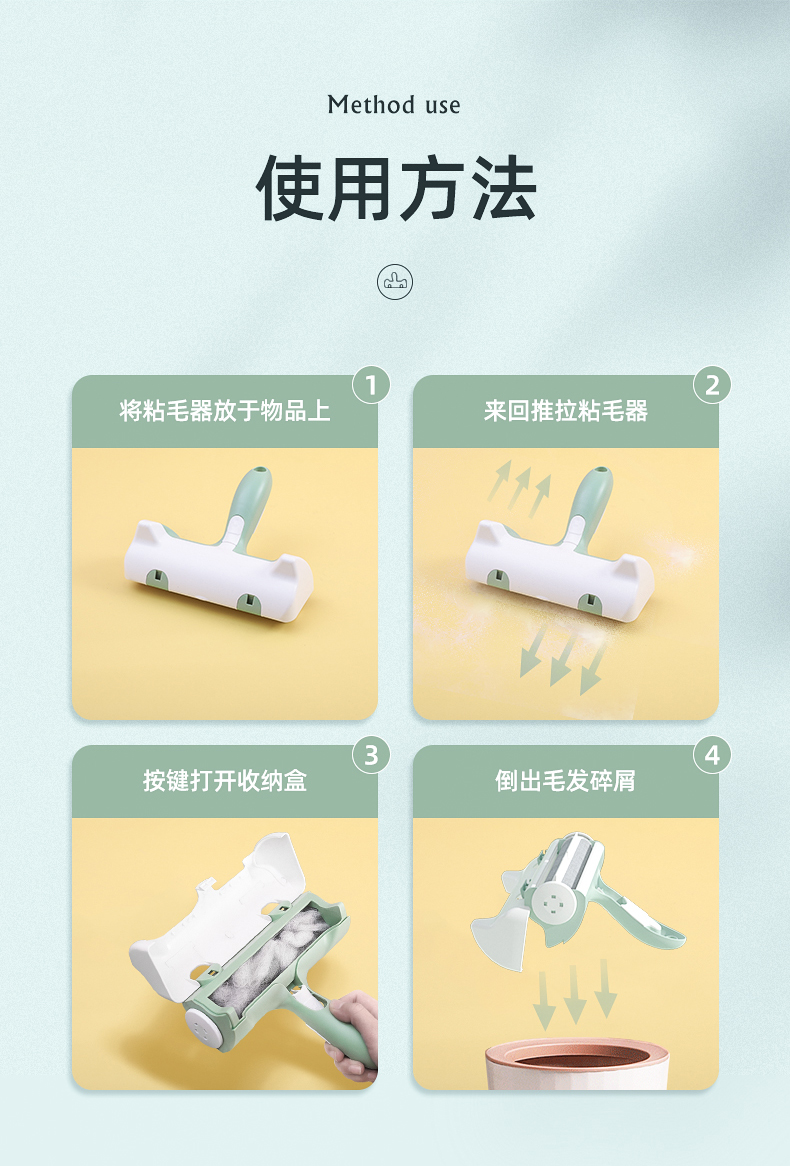 Method use

使用方法

1
将粘毛器放于物品上

2
来回推拉粘毛器

3
按键打开收纳盒

4
倒出毛发碎屑