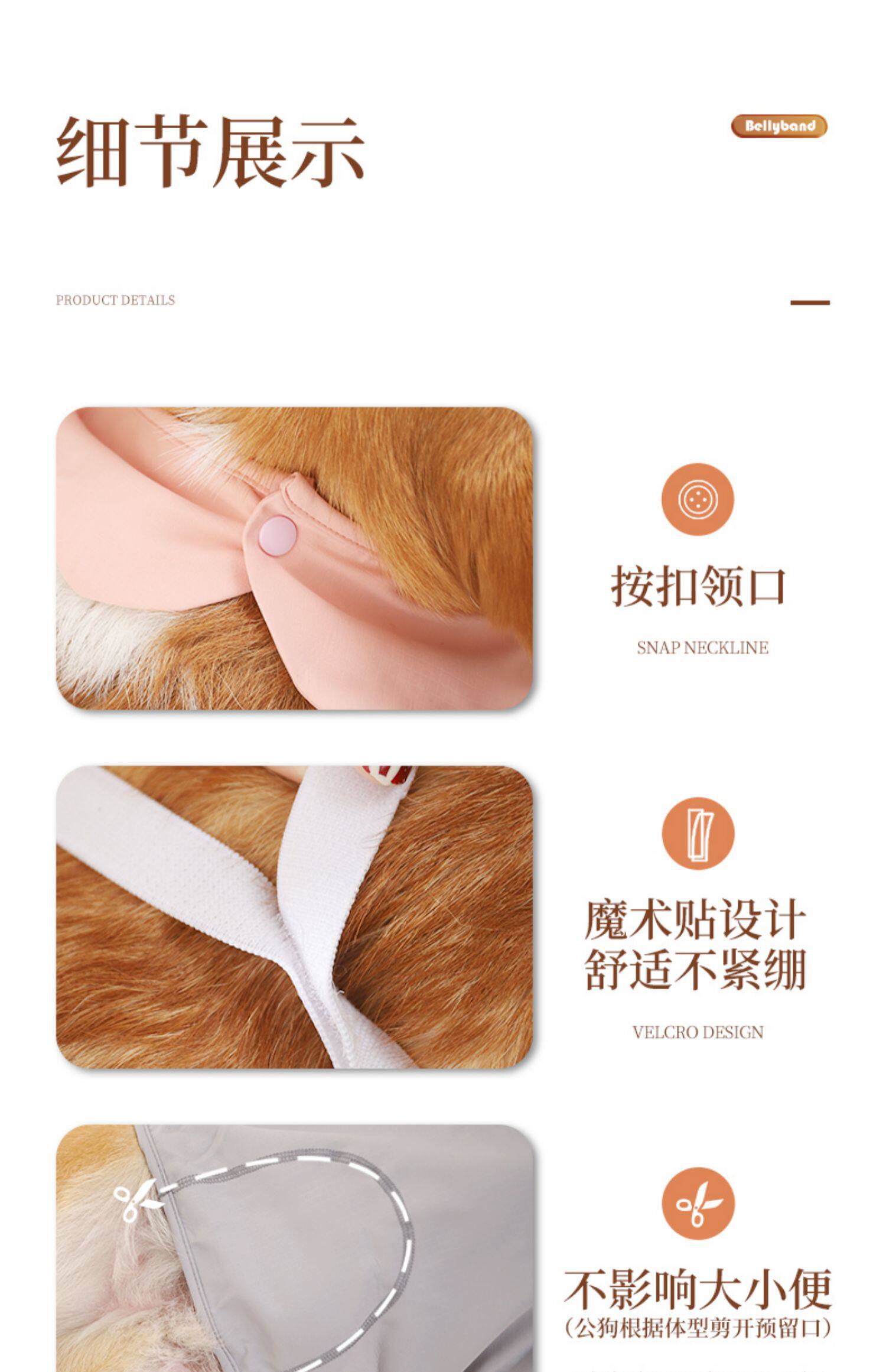 细节展示

Bellyband

PRODUCT DETAILS

按扣领口

SNAP NECKLINE

魔术贴设计
舒适不紧绷

VELCRO DESIGN

不影响大小便
（公狗根据体型剪开预留口）