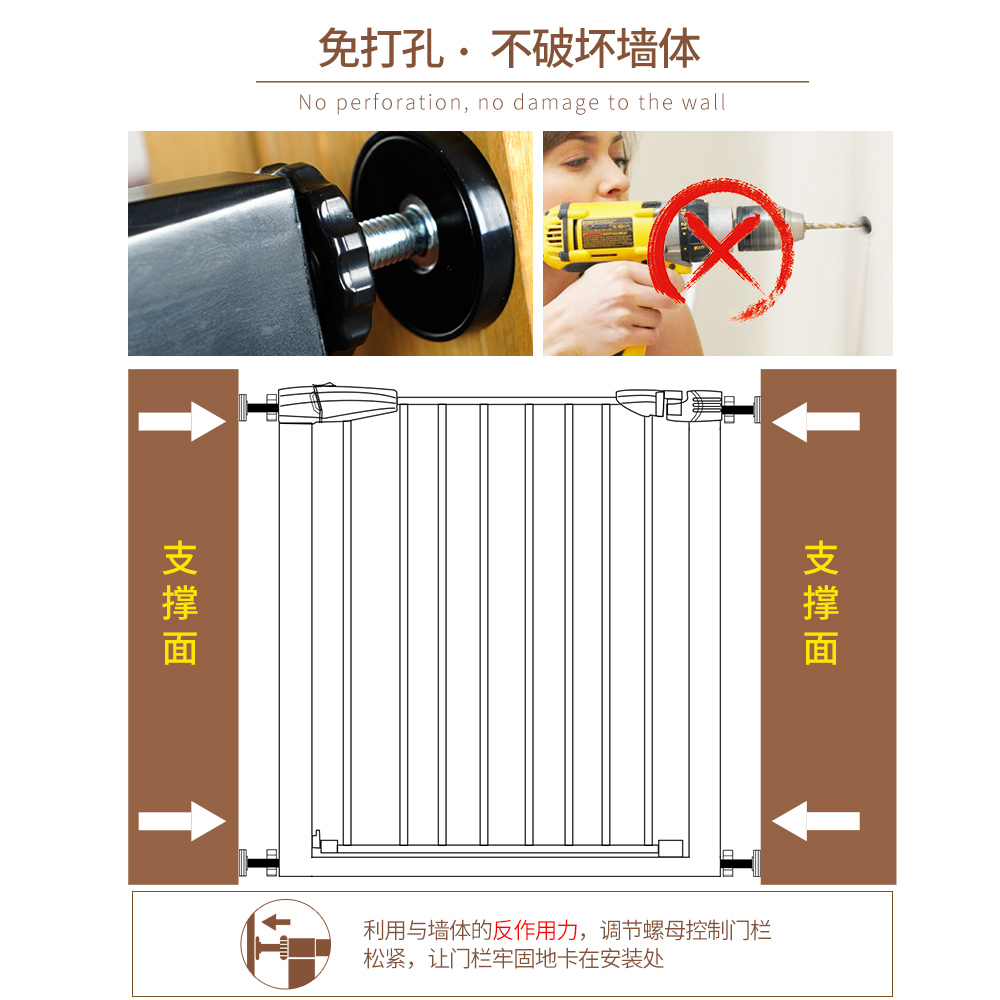 免打孔 · 不破坏墙体

No perforation, no damage to the wall

支撑面

支撑面

利用与墙体的反作用力，调节螺母控制门栏松紧，让门栏牢固地卡在安装处