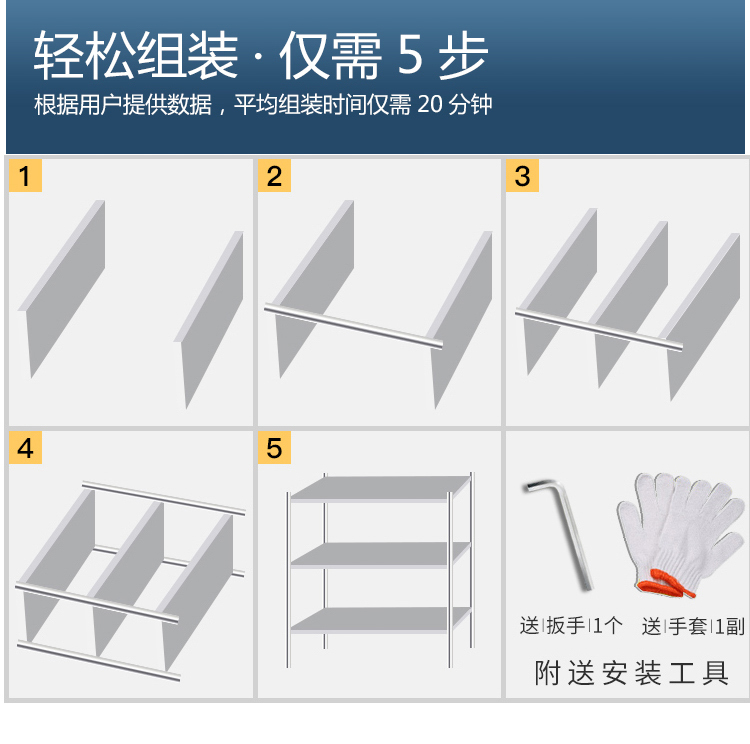 轻松组装 · 仅需 5 步
根据用户提供数据，平均组装时间仅需 20 分钟

1

2

3

4

5

送|扳手|1个　送|手套|1副

附送安装工具