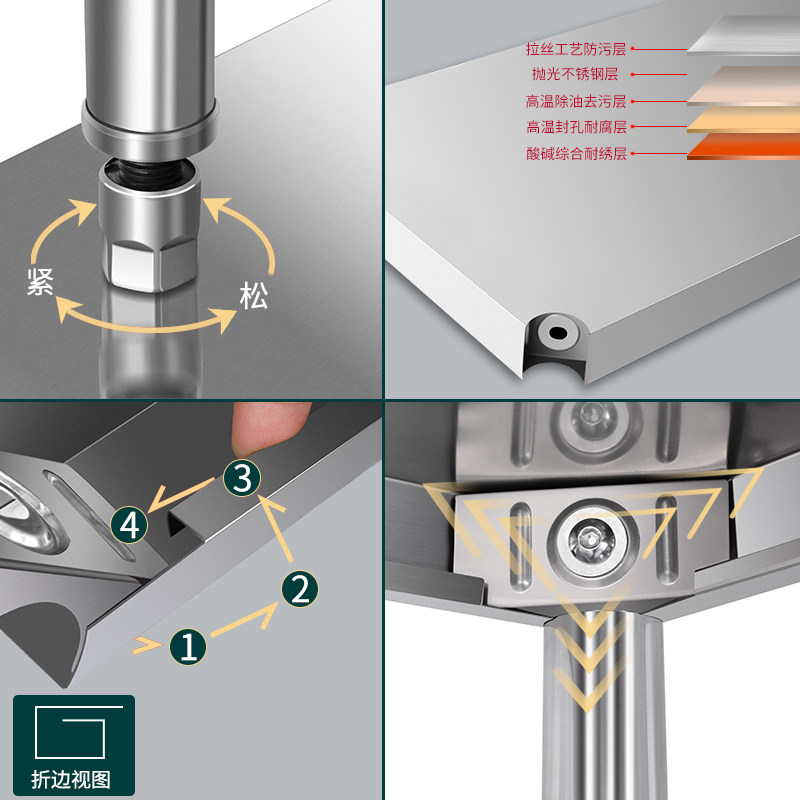 紧
松

拉丝工艺防污层
抛光不锈钢层
高温除油去污层
高温封孔耐腐层
酸碱综合耐绣层

3
4
2
1

折边视图