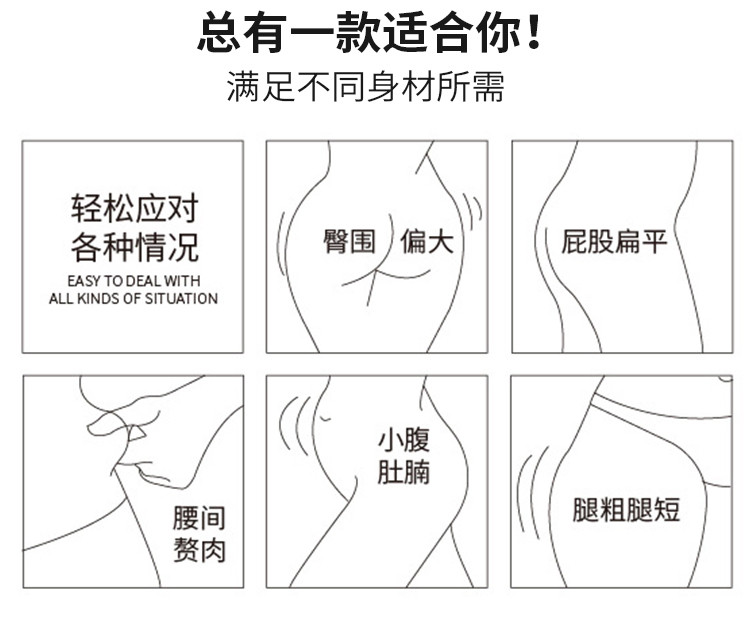 总有一款适合你！
满足不同身材所需

轻松应对
各种情况
EASY TO DEAL WITH
ALL KINDS OF SITUATION

臀围 偏大

屁股扁平

腰间
赘肉

小腹
肚腩

腿粗腿短