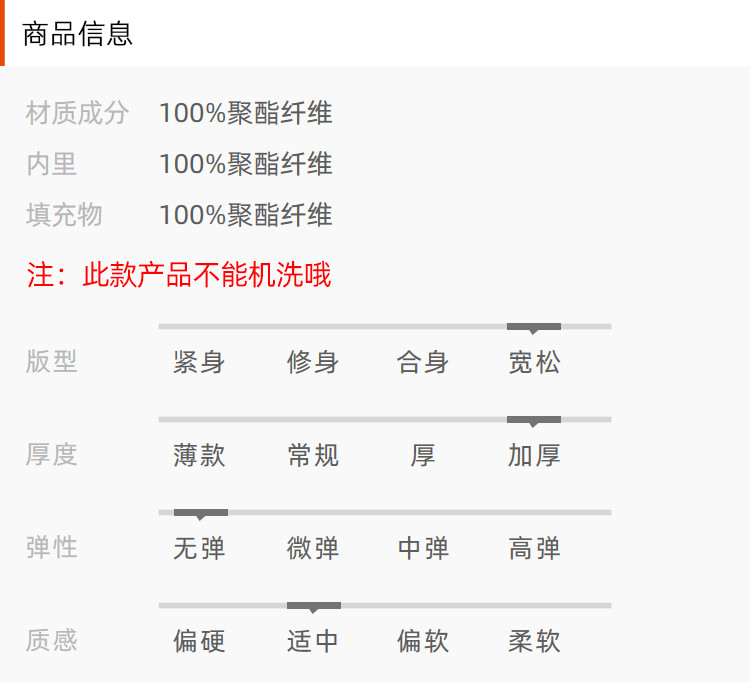 商品信息

材质成分 100%聚酯纤维
内里 100%聚酯纤维
填充物 100%聚酯纤维

注：此款产品不能机洗哦

版型 紧身 修身 合身 宽松

厚度 薄款 常规 厚 加厚

弹性 无弹 微弹 中弹 高弹

质感 偏硬 适中 偏软 柔软