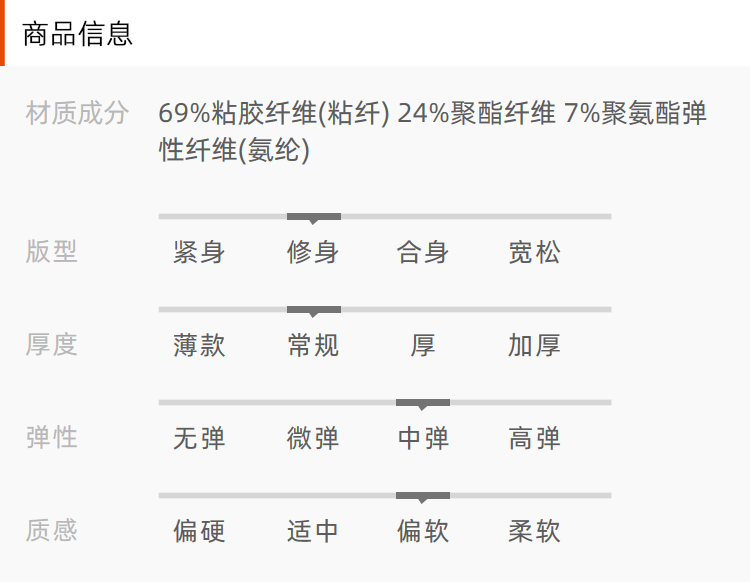 商品信息

材质成分
69%粘胶纤维(粘纤) 24%聚酯纤维 7%聚氨酯弹性纤维(氨纶)

版型
紧身 修身 合身 宽松

厚度
薄款 常规 厚 加厚

弹性
无弹 微弹 中弹 高弹

质感
偏硬 适中 偏软 柔软