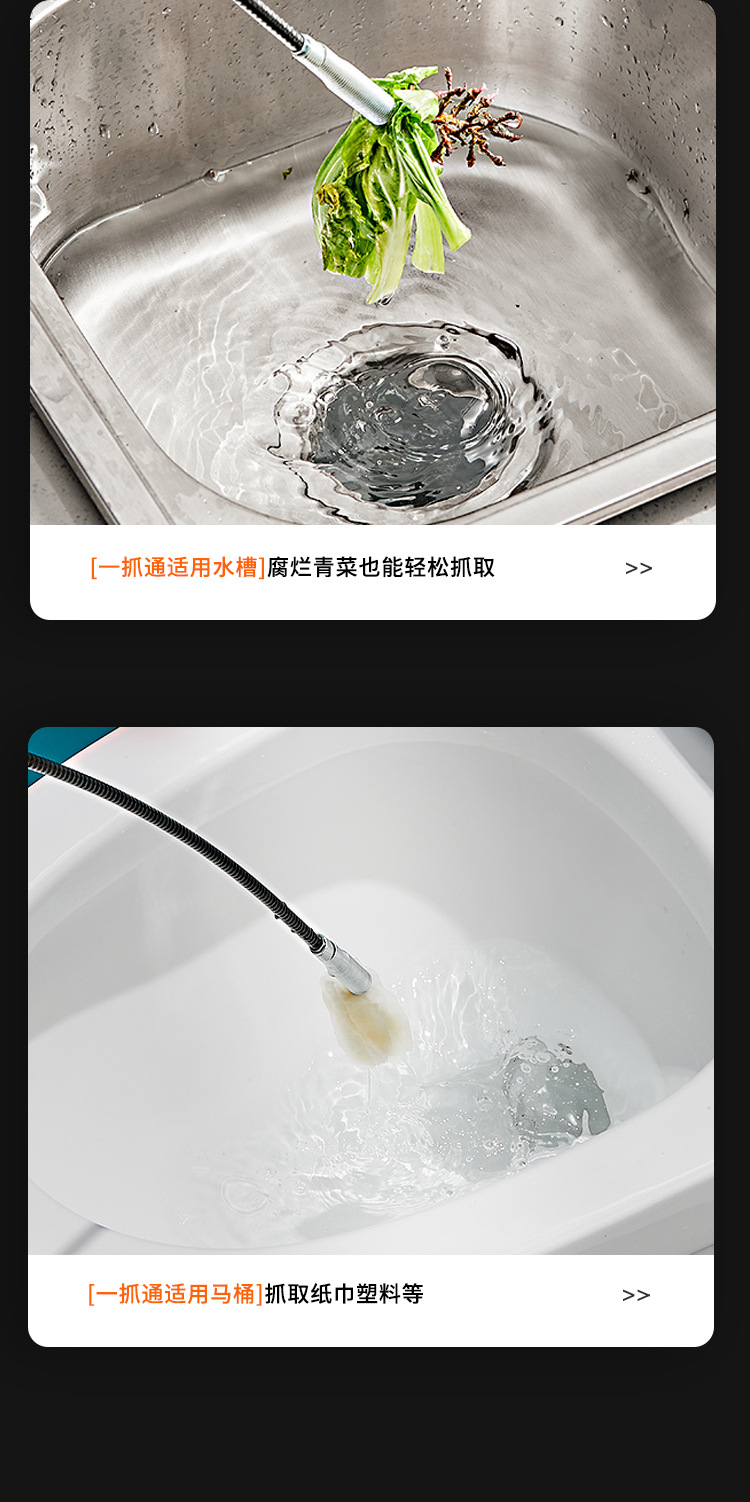 [一抓通适用水槽]腐烂青菜也能轻松抓取 >>

[一抓通适用马桶]抓取纸巾塑料等 >>