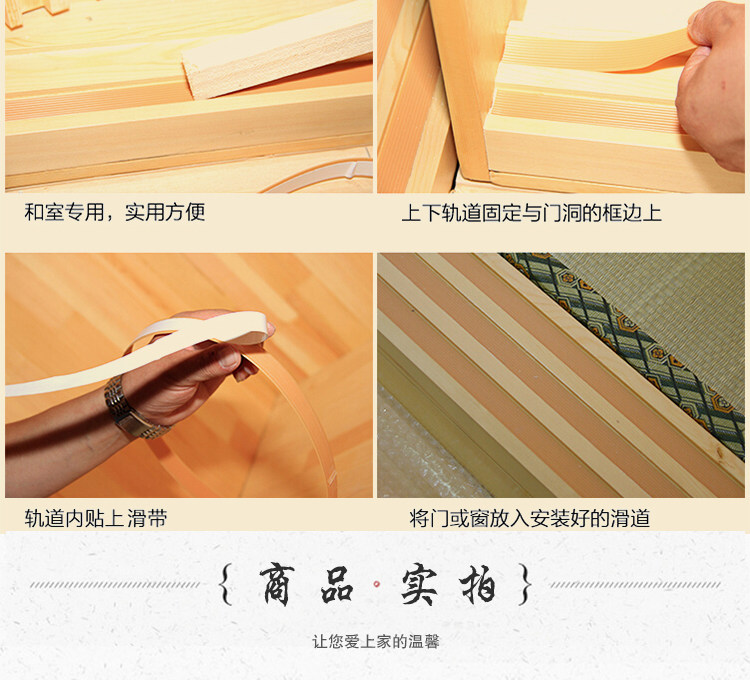 和室专用，实用方便

上下轨道固定与门洞的框边上

轨道内贴上滑带

将门或窗放入安装好的滑道

{ 商品 · 实拍 }

让您爱上家的温馨