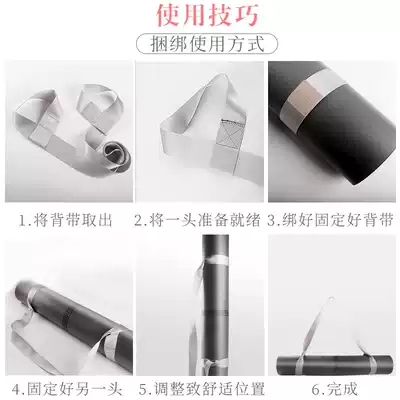 使用技巧

捆绑使用方式

1.将背带取出

2.将一头准备就绪

3.绑好固定好背带

4.固定好另一头

5.调整致舒适位置

6.完成