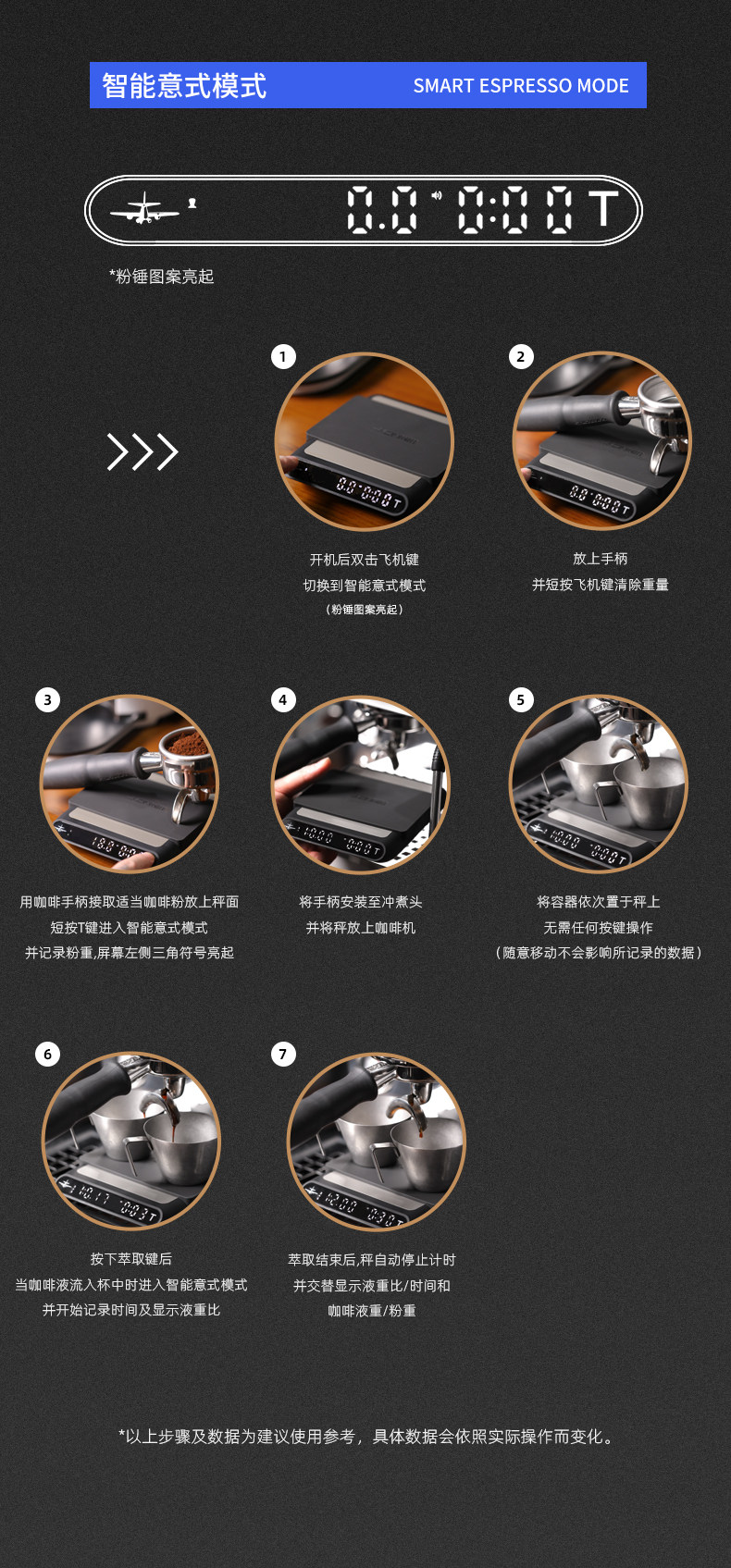 智能意式模式　SMART ESPRESSO MODE

0.0 0:00 T

*粉锤图案亮起

1

开机后双击飞机键
切换到智能意式模式
（粉锤图案亮起）

2

放上手柄
并短按飞机键清除重量

3

用咖啡手柄接取适当咖啡粉放上秤面
短按T键进入智能意式模式
并记录粉重,屏幕左侧三角符号亮起

4

将手柄安装至冲煮头
并将秤放上咖啡机

5

将容器依次置于秤上
无需任何按键操作
（随意移动不会影响所记录的数据）

6

按下萃取键后
当咖啡液流入杯中时进入智能意式模式
并开始记录时间及显示液重比

7

萃取结束后,秤自动停止计时
并交替显示液重比/时间和
咖啡液重/粉重

*以上步骤及数据为建议使用参考，具体数据会依照实际操作而变化。