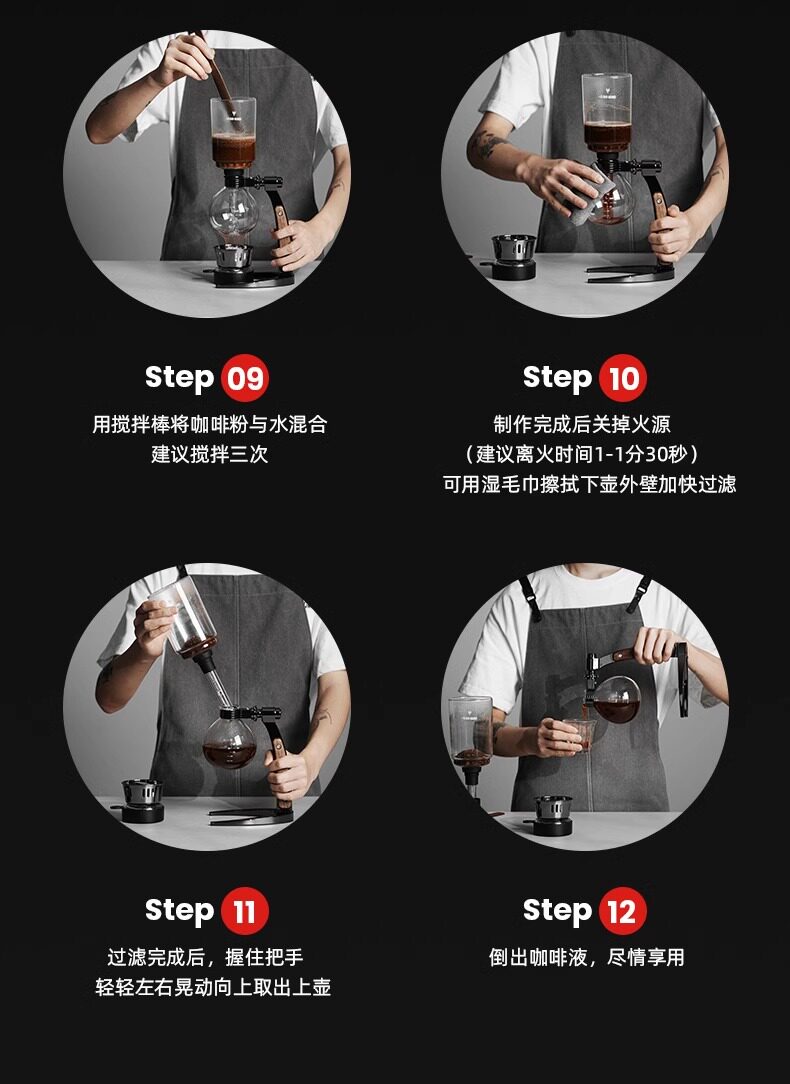 Step 09
用搅拌棒将咖啡粉与水混合
建议搅拌三次

Step 10
制作完成后关掉火源
（建议离火时间1-1分30秒）
可用湿毛巾擦拭下壶外壁加快过滤

Step 11
过滤完成后，握住把手
轻轻左右晃动向上取出上壶

Step 12
倒出咖啡液，尽情享用