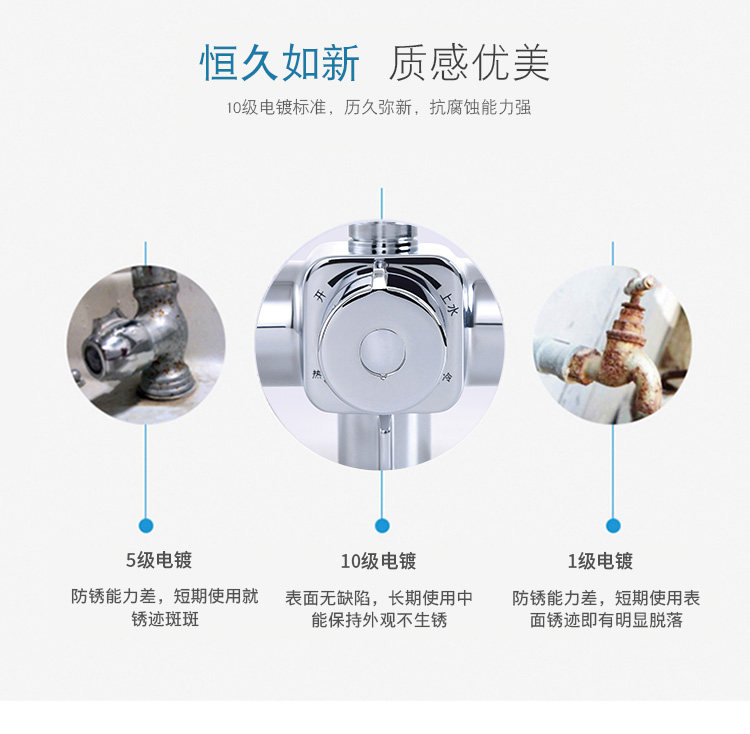 恒久如新 质感优美

10级电镀标准，历久弥新，抗腐蚀能力强

开

上水

热

冷

5级电镀

防锈能力差，短期使用就锈迹斑斑

10级电镀

表面无缺陷，长期使用中能保持外观不生锈

1级电镀

防锈能力差，短期使用表面锈迹即有明显脱落