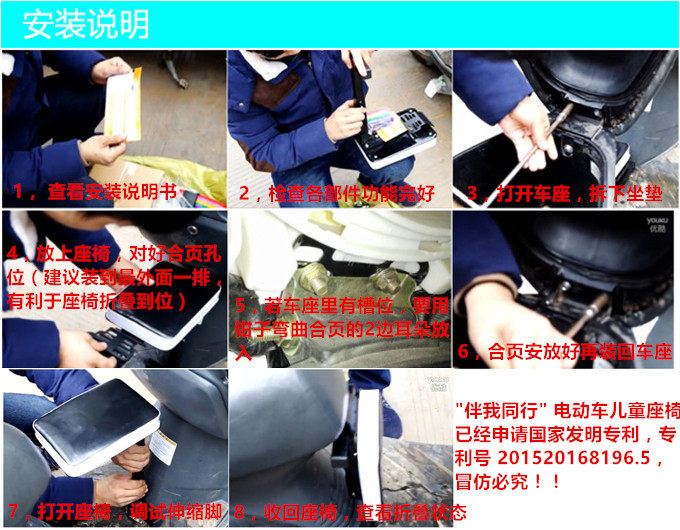 安装说明

1，查看安装说明书

2，检查各部件功能完好

3，打开车座，拆下坐垫

4，放上座椅，对好合页孔位（建议装到最外面一排，有利于座椅折叠到位）

5，若车座里有槽位，要用钳子弯曲合页的2边耳朵放入

YOUKU 优酷

6，合页安放好再装回车座

7，打开座椅，调试伸缩脚

8，收回座椅，查看折叠状态

"伴我同行" 电动车儿童座椅已经申请国家发明专利，专利号 201520168196.5，冒仿必究！！