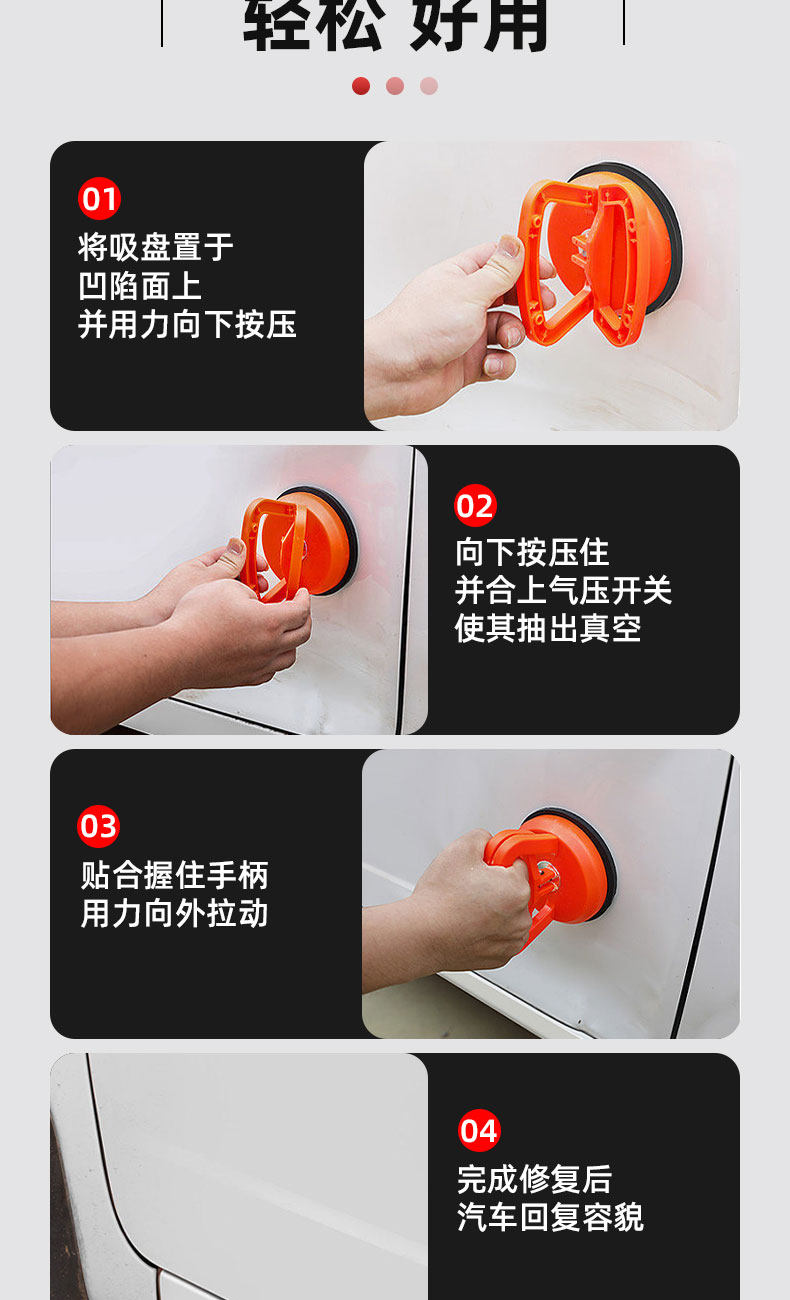 轻松 好用

01
将吸盘置于
凹陷面上
并用力向下按压

02
向下按压住
并合上气压开关
使其抽出真空

03
贴合握住手柄
用力向外拉动

04
完成修复后
汽车回复容貌