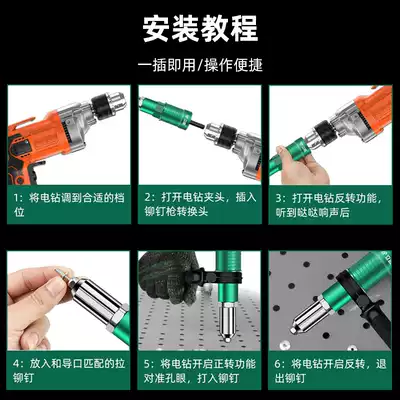 安装教程

一插即用/操作便捷

1：将电钻调到合适的档位

2：打开电钻夹头，插入铆钉枪转换头

3：打开电钻反转功能，听到哒哒响声后

4：放入和导口匹配的拉铆钉

5：将电钻开启正转功能对准孔眼，打入铆钉

6：将电钻开启反转，退出铆钉