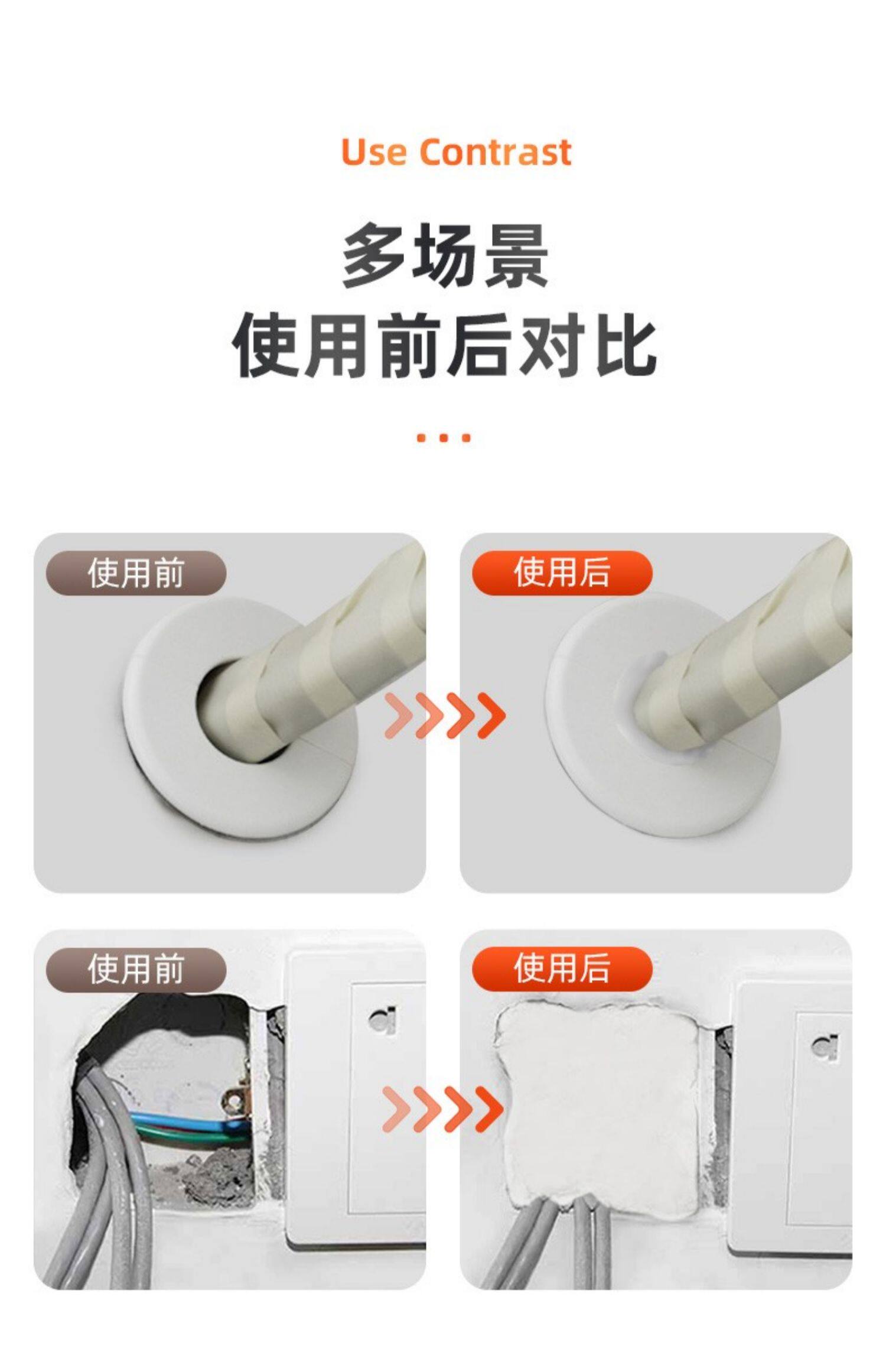 Use Contrast

多场景
使用前后对比

使用前

使用后

使用前

使用后