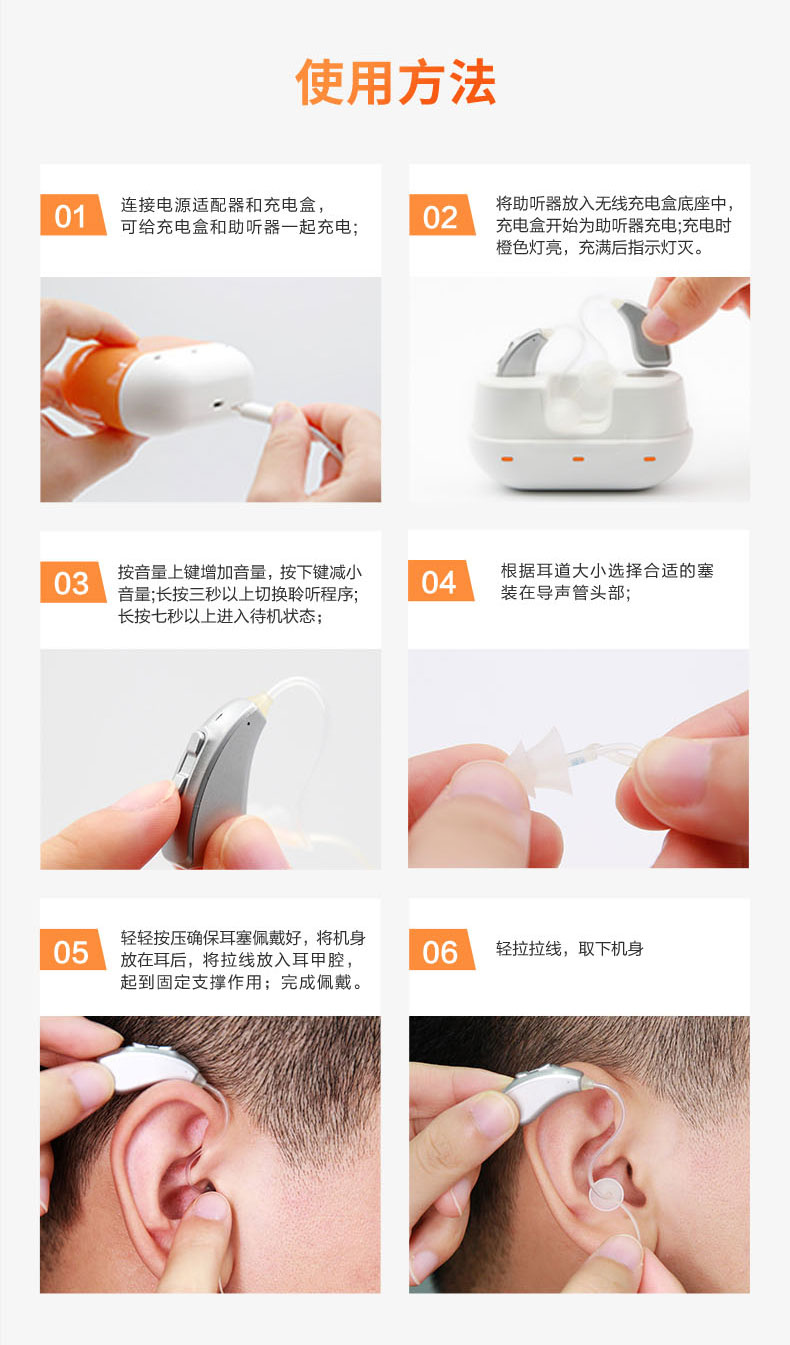 使用方法

01 连接电源适配器和充电盒，可给充电盒和助听器一起充电；

02 将助听器放入无线充电盒底座中，充电盒开始为助听器充电;充电时橙色灯亮，充满后指示灯灭。

03 按音量上键增加音量，按下键减小音量;长按三秒以上切换聆听程序;长按七秒以上进入待机状态；

04 根据耳道大小选择合适的塞装在导声管头部；

05 轻轻按压确保耳塞佩戴好，将机身放在耳后，将拉线放入耳甲腔，起到固定支撑作用；完成佩戴。

06 轻拉拉线，取下机身