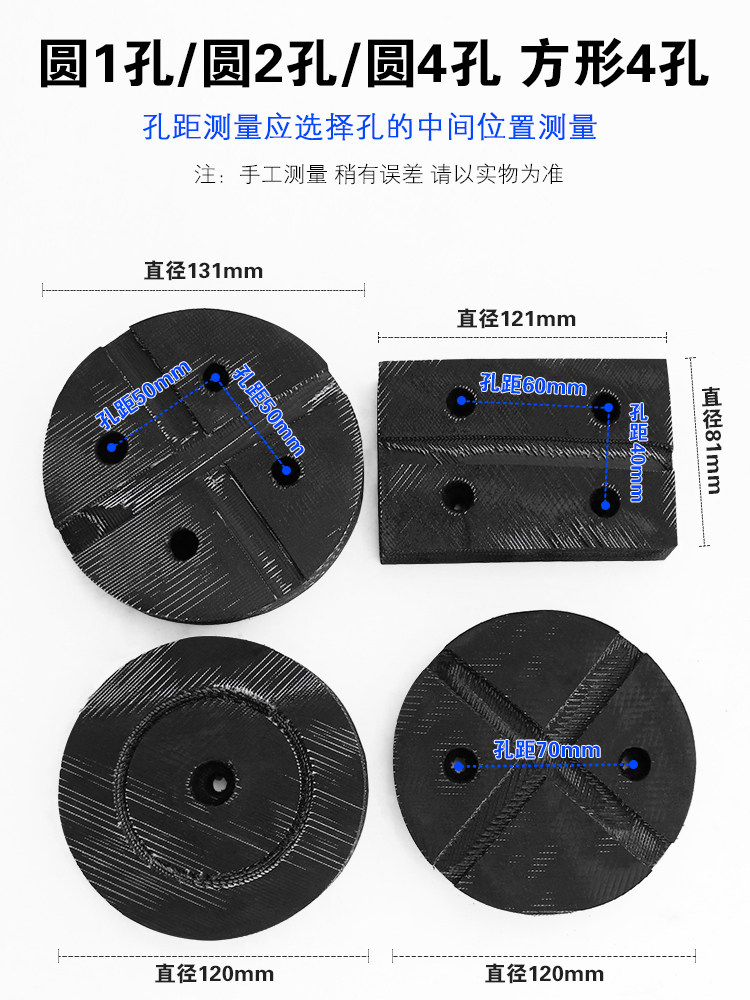 圆1孔/圆2孔/圆4孔 方形4孔

孔距测量应选择孔的中间位置测量

注：手工测量 稍有误差 请以实物为准

直径131mm

孔距50mm

孔距50mm

直径121mm

孔距60mm

孔距40mm

直径81mm

孔距70mm

直径120mm

直径120mm