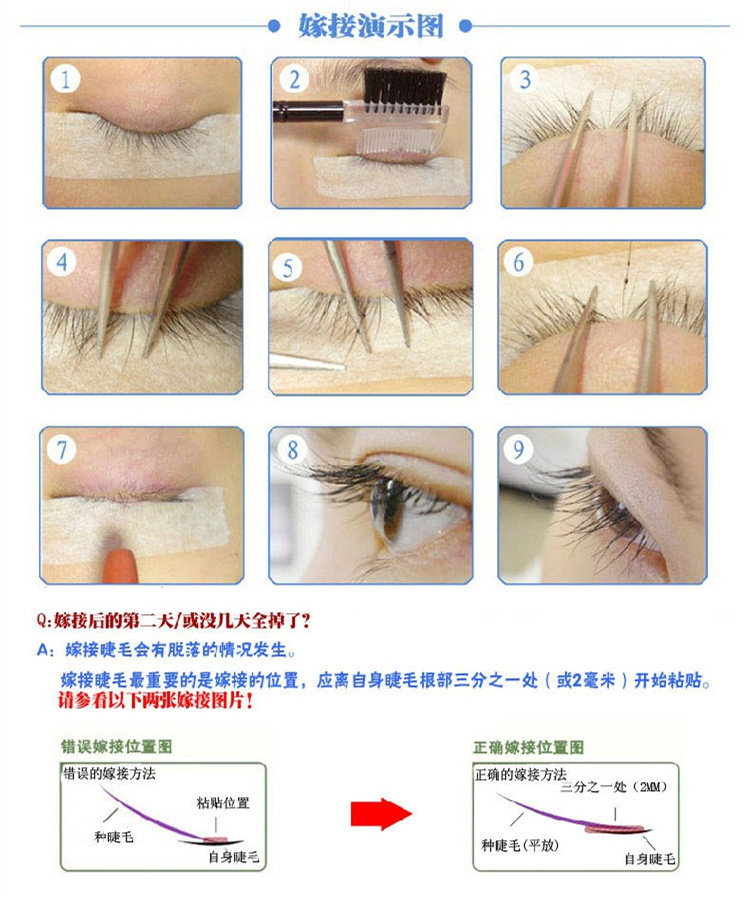 嫁接演示图

1

2

3

4

5

6

7

8

9

Q:嫁接后的第二天/或没几天全掉了?

A:嫁接睫毛会有脱落的情况发生。

嫁接睫毛最重要的是嫁接的位置，应离自身睫毛根部三分之一处（或2毫米）开始粘贴。

请参看以下两张嫁接图片!

错误嫁接位置图

错误的嫁接方法

粘贴位置

种睫毛

自身睫毛

正确嫁接位置图

正确的嫁接方法

三分之一处（2MM）

种睫毛(平放)

自身睫毛