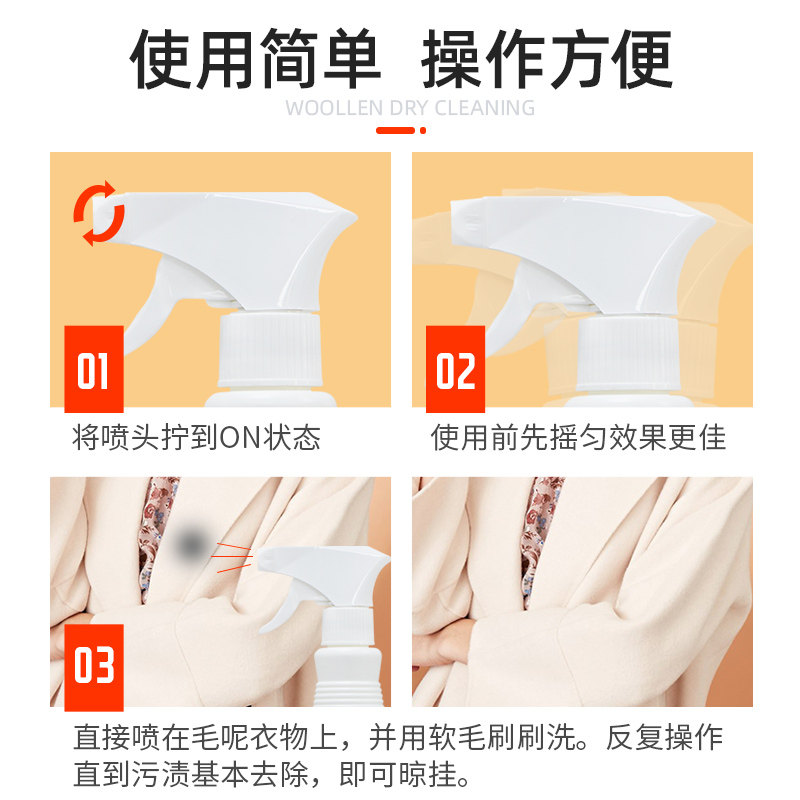 使用简单 操作方便

WOOLLEN DRY CLEANING

01

将喷头拧到ON状态

02

使用前先摇匀效果更佳

03

直接喷在毛呢衣物上，并用软毛刷刷洗。反复操作直到污渍基本去除，即可晾挂。