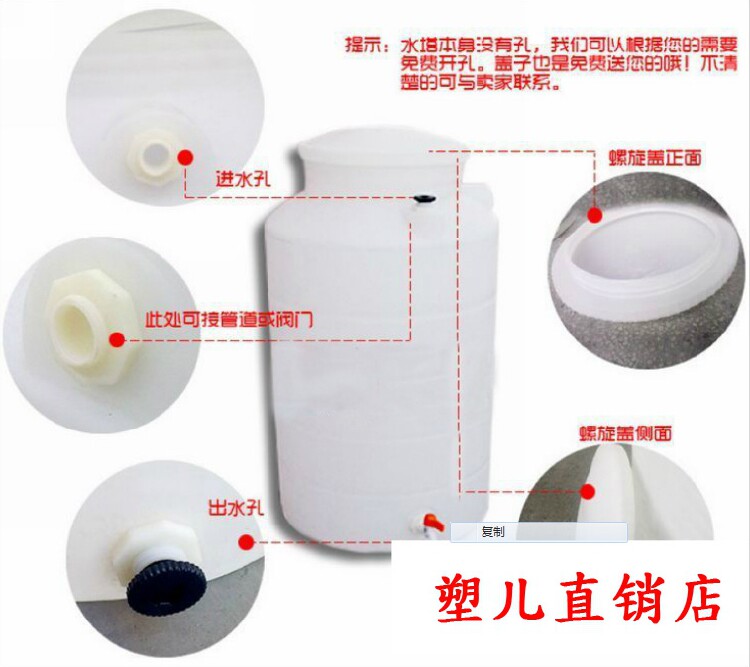 提示：水塔本身没有孔，我们可以根据您的需要免费开孔。盖子也是免费送您的哦！不清楚的可与卖家联系。

进水孔

螺旋盖正面

此处可接管道或阀门

螺旋盖侧面

出水孔

复制

塑儿直销店