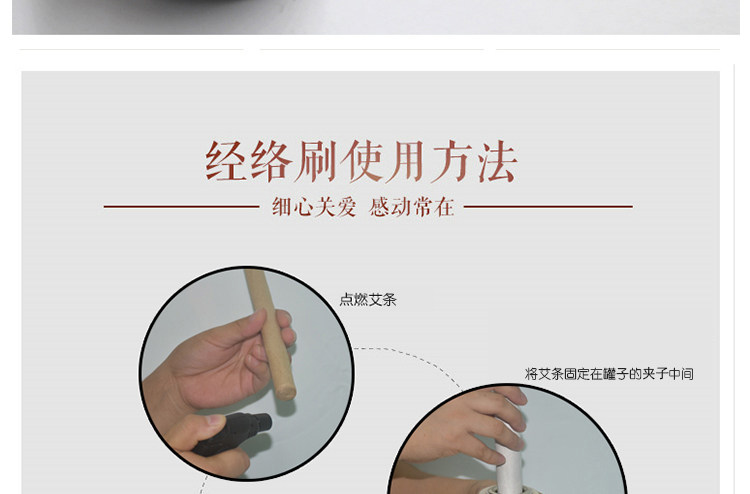 经络刷使用方法

细心关爱 感动常在

点燃艾条

将艾条固定在罐子的夹子中间