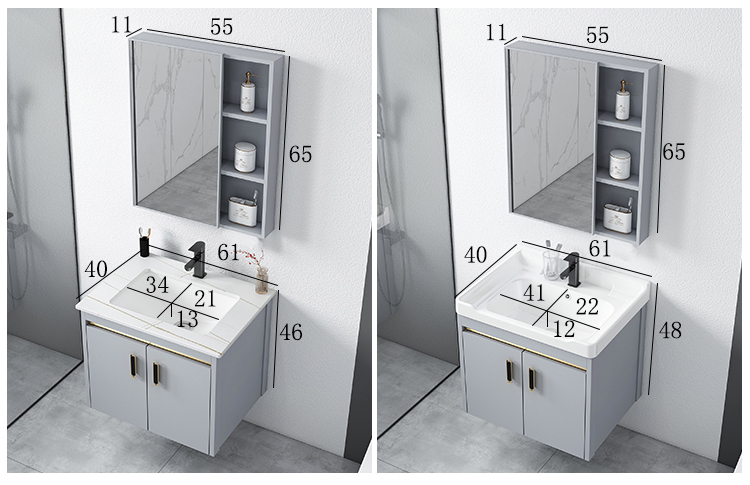 11
55
65
40
61
34
21
13
46

11
55
65
40
61
41
22
12
48