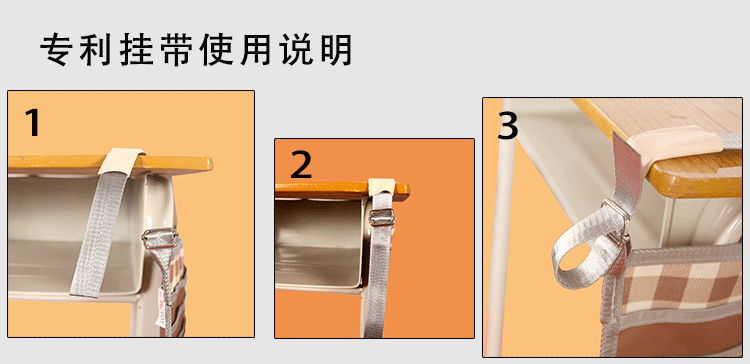 专利挂带使用说明

1

2

3