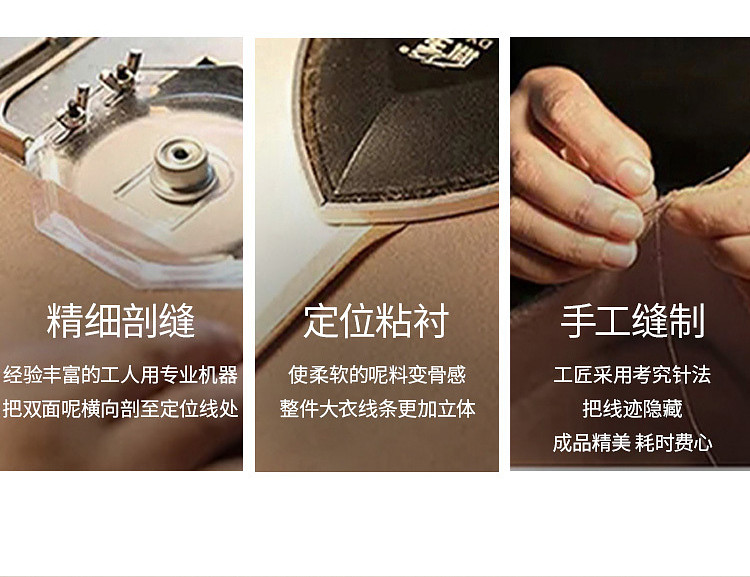 精细剖缝

经验丰富的工人用专业机器
把双面呢横向剖至定位线处

定位粘衬

使柔软的呢料变骨感
整件大衣线条更加立体

手工缝制

工匠采用考究针法
把线迹隐藏
成品精美 耗时费心