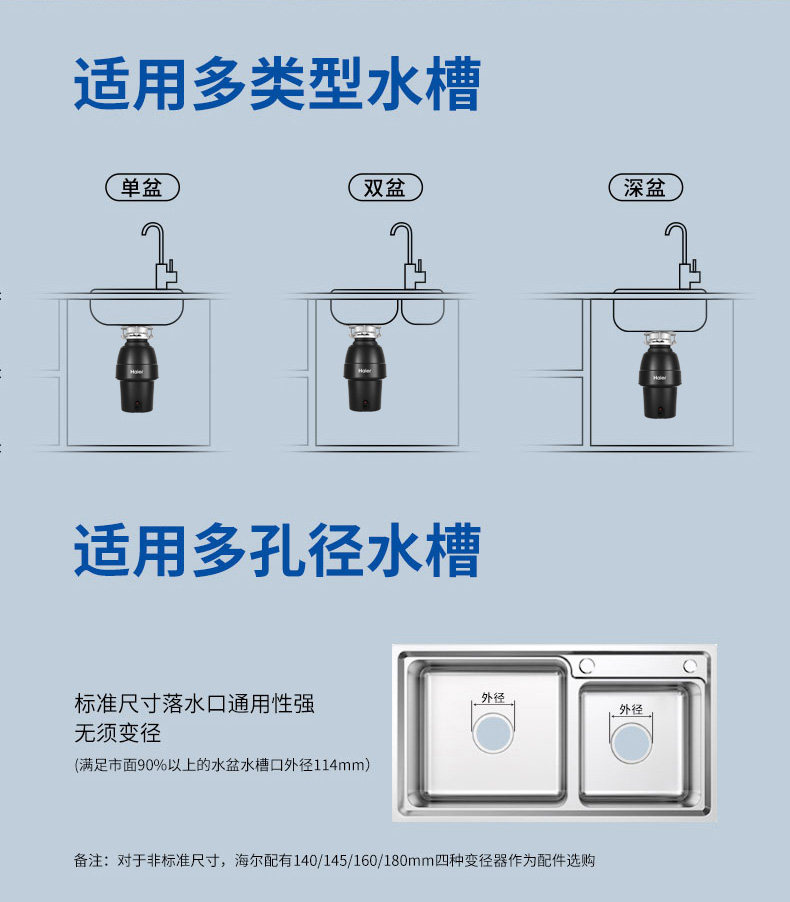 适用多类型水槽

单盆

双盆

深盆

Haier

Haier

Haier

适用多孔径水槽

标准尺寸落水口通用性强
无须变径

(满足市面90%以上的水盆水槽口外径114mm)

外径

外径

备注：对于非标准尺寸，海尔配有140/145/160/180mm四种变径器作为配件选购