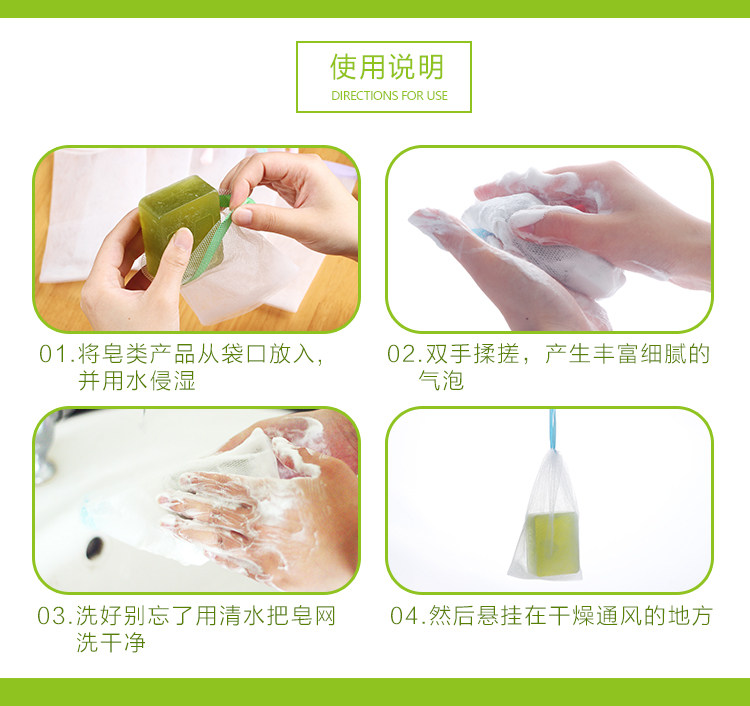 使用说明
DIRECTIONS FOR USE

01.将皂类产品从袋口放入，并用水侵湿

02.双手揉搓，产生丰富细腻的气泡

03.洗好别忘了用清水把皂网洗干净

04.然后悬挂在干燥通风的地方