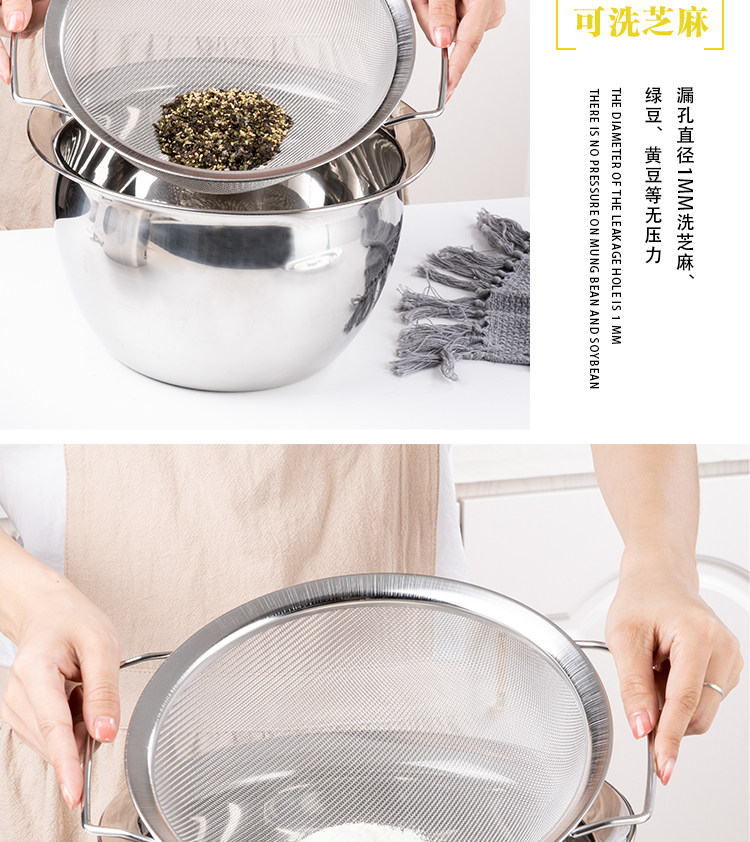 可洗芝麻

漏孔直径1MM洗芝麻、绿豆、黄豆等无压力

THE DIAMETER OF THE LEAKAGE HOLE IS 1 MM
THERE IS NO PRESSURE ON MUNG BEAN AND SOYBEAN