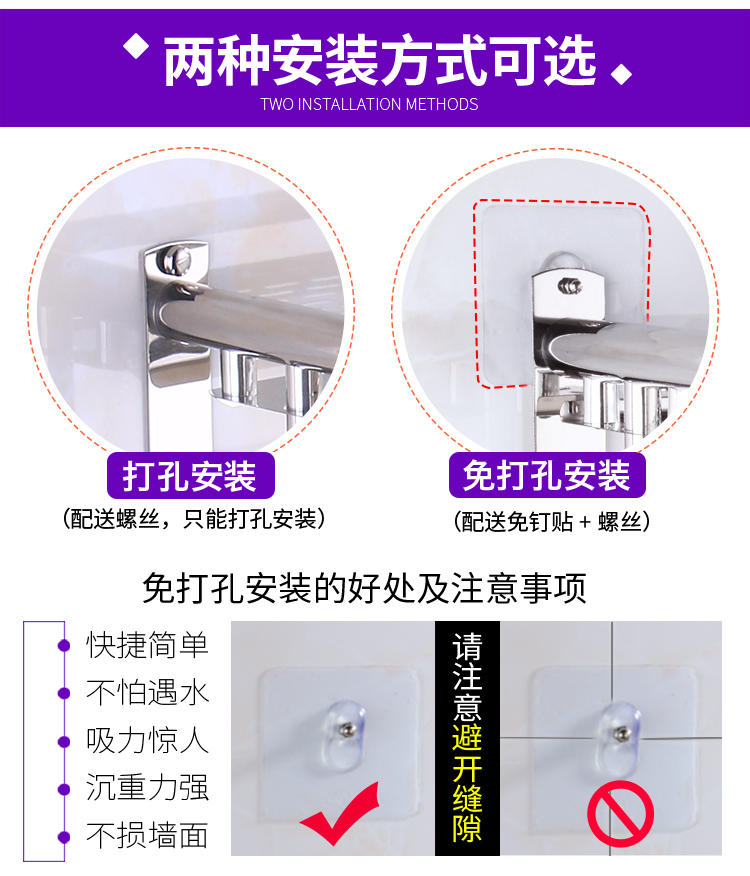 两种安装方式可选
TWO INSTALLATION METHODS

打孔安装
（配送螺丝，只能打孔安装）

免打孔安装
（配送免钉贴 + 螺丝）

免打孔安装的好处及注意事项

快捷简单
不怕遇水
吸力惊人
沉重力强
不损墙面

请注意避开缝隙