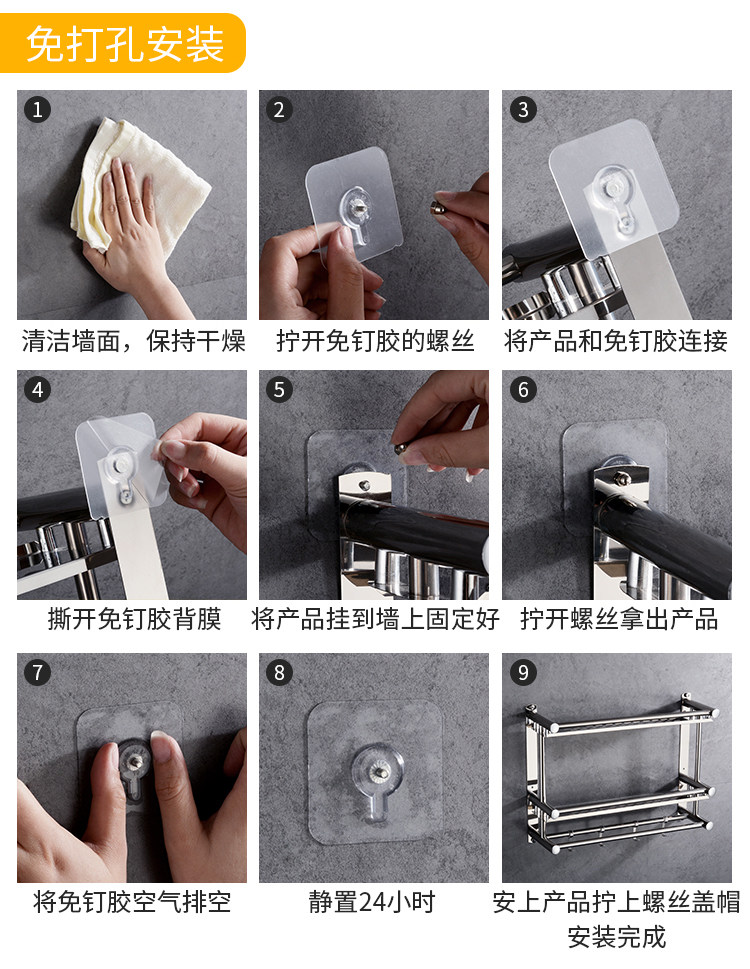 免打孔安装

1
清洁墙面，保持干燥

2
拧开免钉胶的螺丝

3
将产品和免钉胶连接

4
撕开免钉胶背膜

5
将产品挂到墙上固定好

6
拧开螺丝拿出产品

7
将免钉胶空气排空

8
静置24小时

9
安上产品拧上螺丝盖帽
安装完成