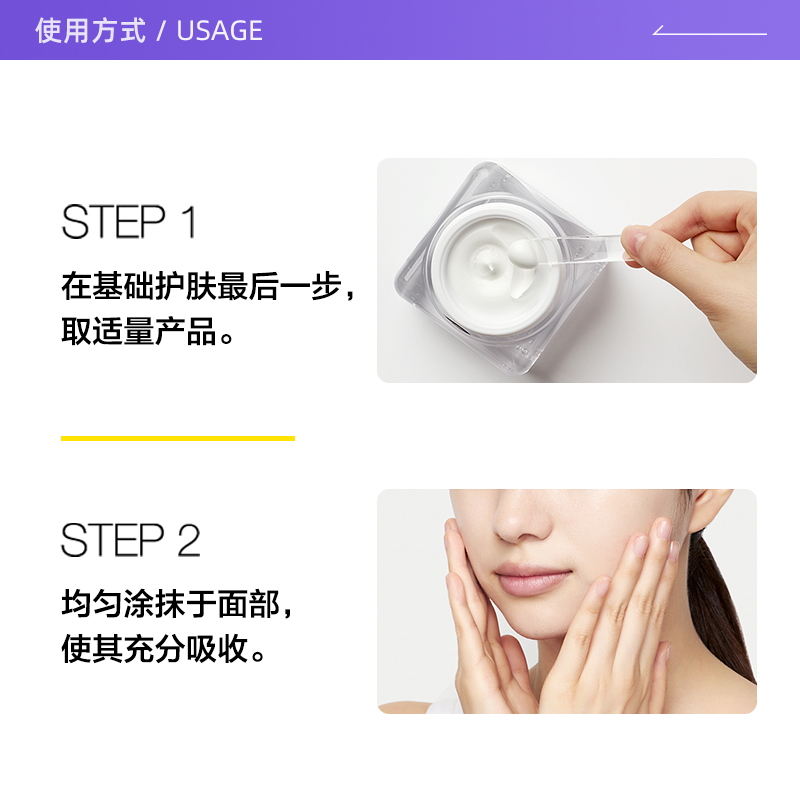 使用方式 / USAGE

STEP 1

在基础护肤最后一步，取适量产品。

STEP 2

均匀涂抹于面部，使其充分吸收。