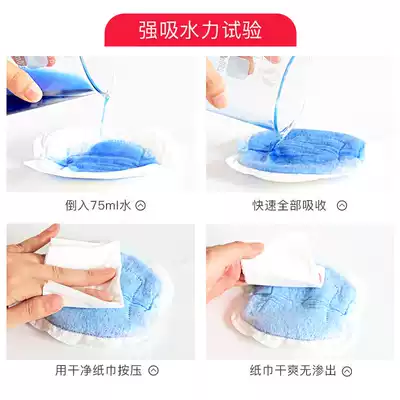 强吸水力试验

倒入75ml水

快速全部吸收

用干净纸巾按压

纸巾干爽无渗出