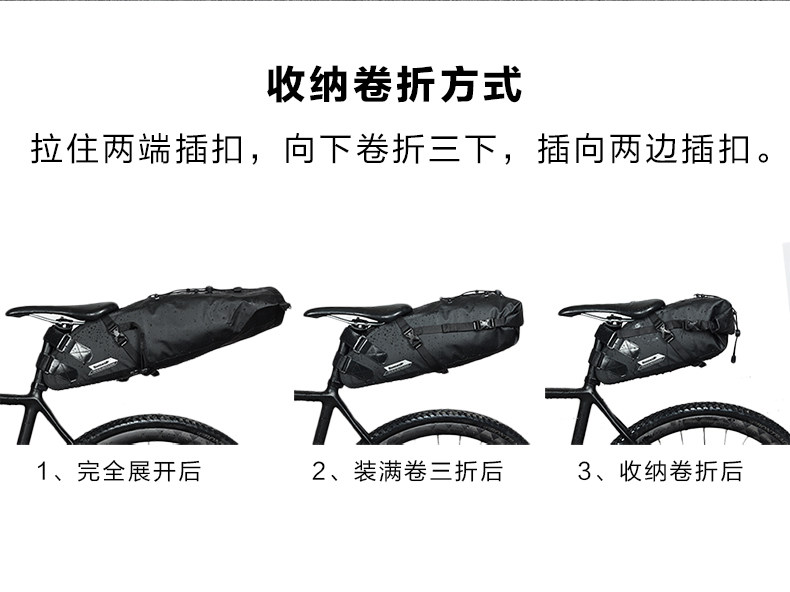 收纳卷折方式

拉住两端插扣，向下卷折三下，插向两边插扣。

1、完全展开后

2、装满卷三折后

3、收纳卷折后