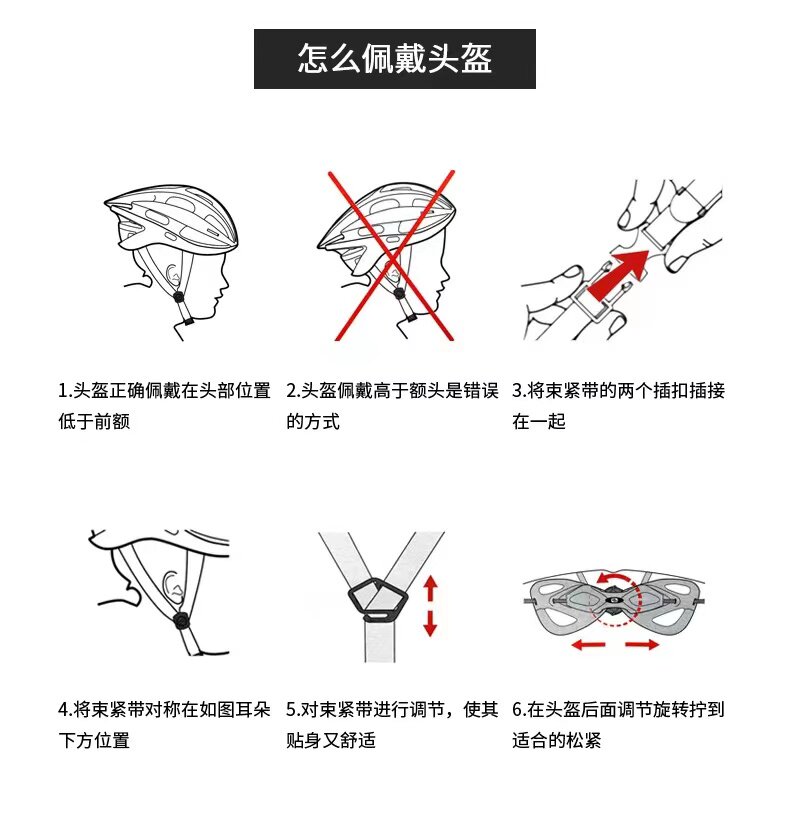 怎么佩戴头盔

1.头盔正确佩戴在头部位置低于前额

2.头盔佩戴高于额头是错误的方式

3.将束紧带的两个插扣插接在一起

4.将束紧带对称在如图耳朵下方位置

5.对束紧带进行调节，使其贴身又舒适

6.在头盔后面调节旋转拧到适合的松紧