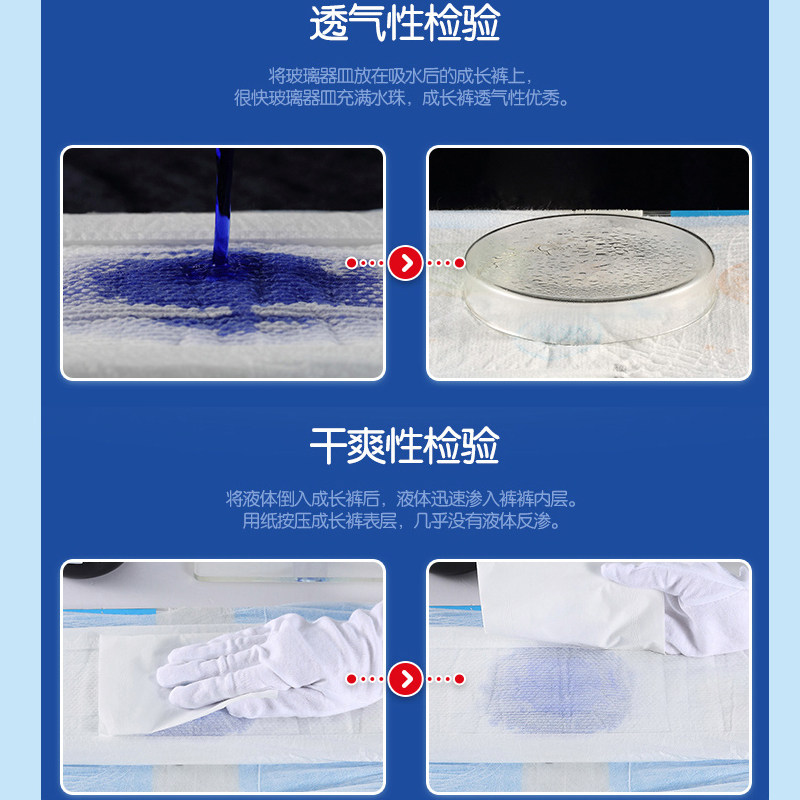 透气性检验

将玻璃器皿放在吸水后的成长裤上，
很快玻璃器皿充满水珠，成长裤透气性优秀。

干爽性检验

将液体倒入成长裤后，液体迅速渗入裤裤内层。
用纸按压成长裤表层，几乎没有液体反渗。