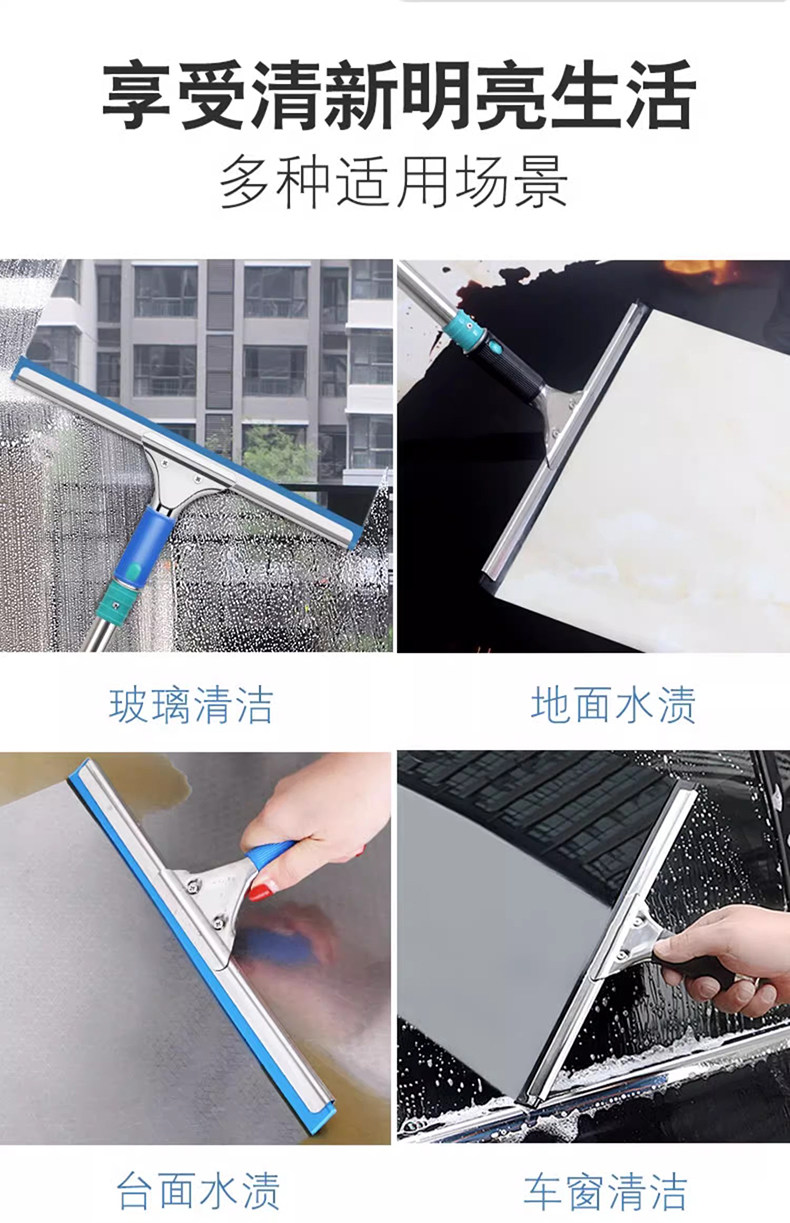 享受清新明亮生活
多种适用场景

玻璃清洁

地面水渍

台面水渍

车窗清洁